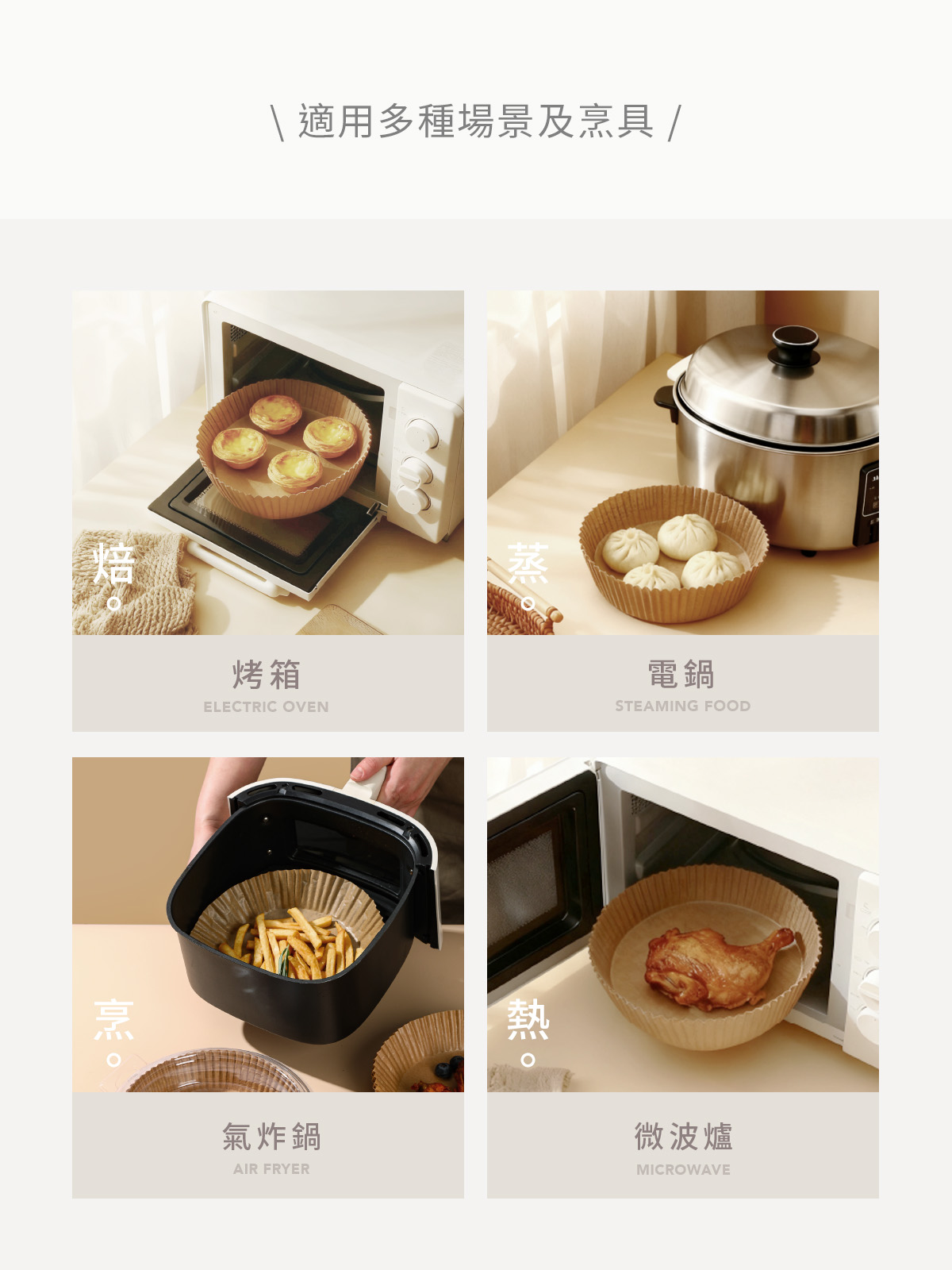 \ 適用多種場景及烹具 /

焙。

烤箱

ELECTRIC OVEN

蒸。

電鍋

STEAMING FOOD

烹。

氣炸鍋

AIR FRYER

熱。

微波爐

MICROWAVE