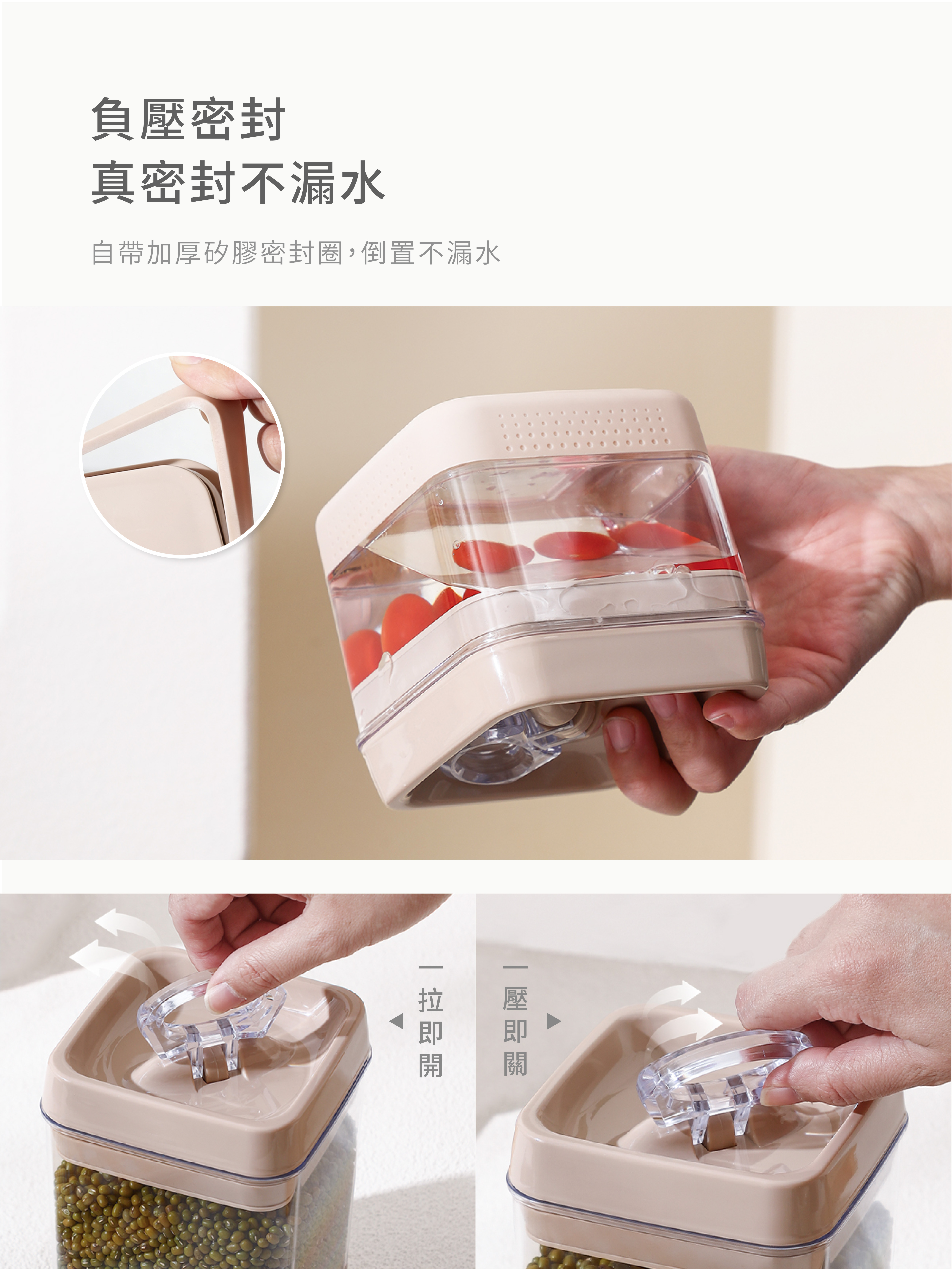 負壓密封
真密封不漏水

自帶加厚矽膠密封圈，倒置不漏水

一拉即開

一壓即關