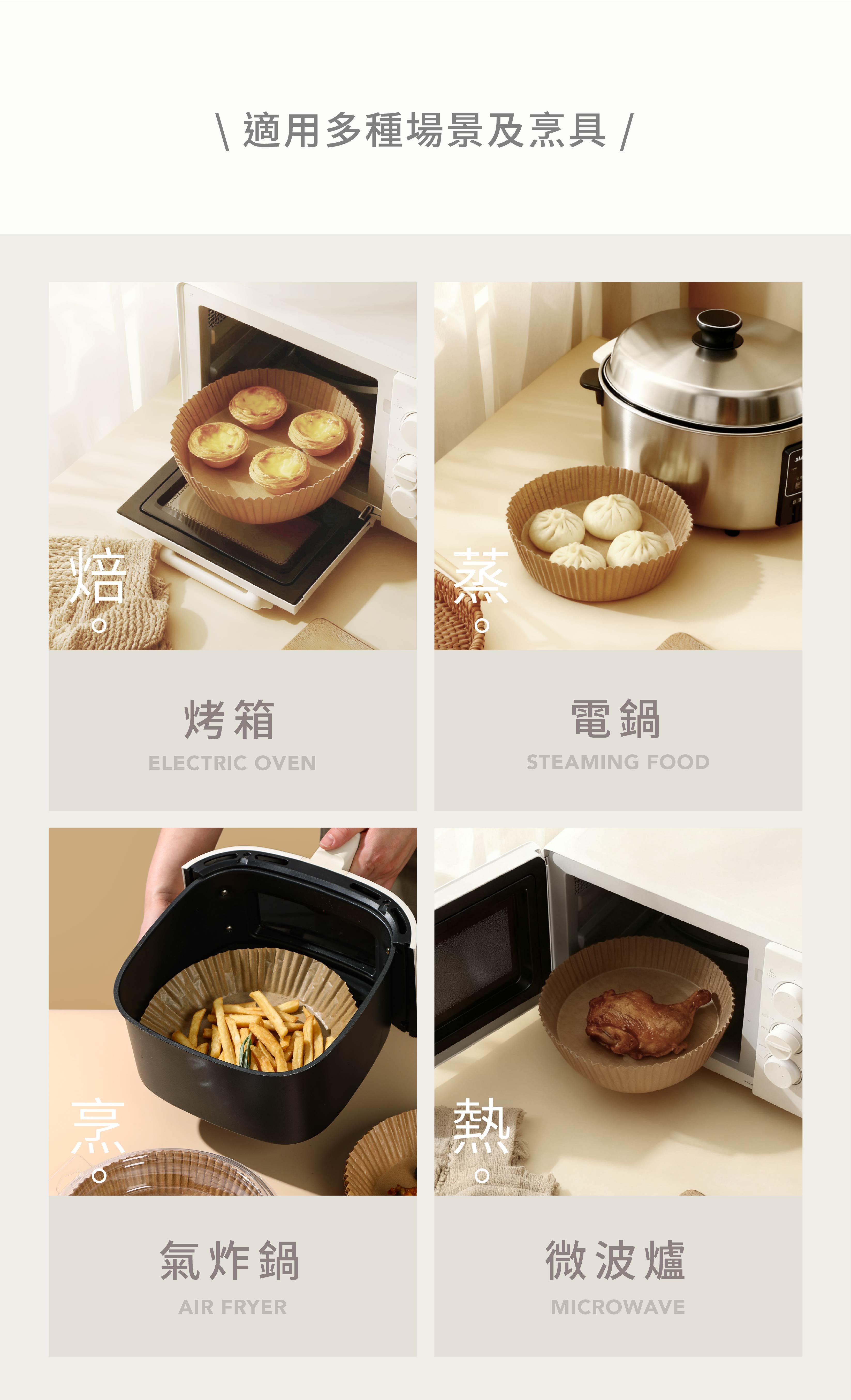 \ 適用多種場景及烹具 /

焙。

烤箱

ELECTRIC OVEN

蒸。

電鍋

STEAMING FOOD

烹。

氣炸鍋

AIR FRYER

熱。

微波爐

MICROWAVE