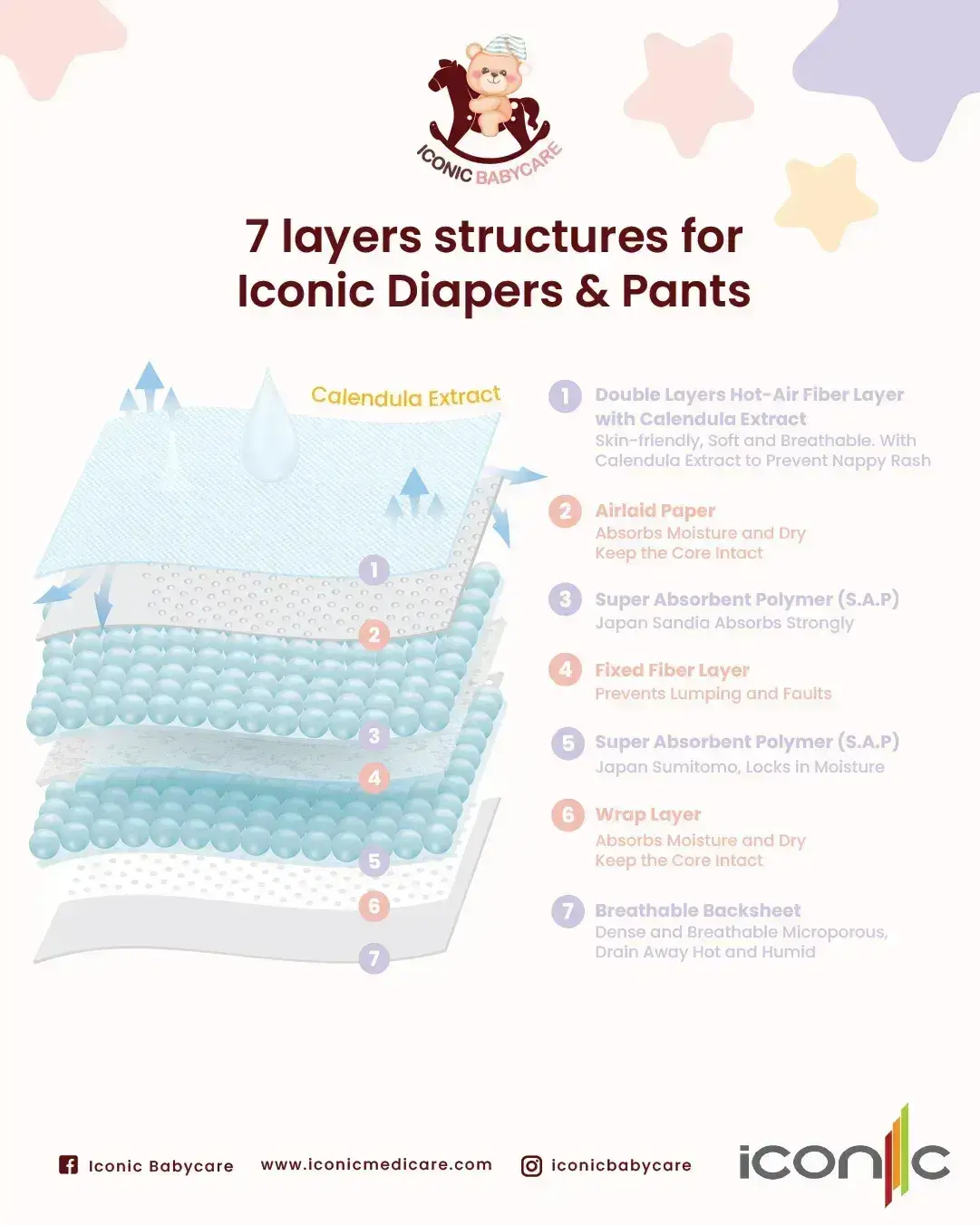 ICONIC BABYCARE

7 layers structures for Iconic Diapers & Pants

Calendula Extract

1
2
3
4
5
6
7

1 Double Layers Hot-Air Fiber Layer with Calendula Extract
Skin-friendly, Soft and Breathable. With Calendula Extract to Prevent Nappy Rash

2 Airlaid Paper
Absorbs Moisture and Dry
Keep the Core Intact

3 Super Absorbent Polymer (S.A.P)
Japan Sandia Absorbs Strongly

4 Fixed Fiber Layer
Prevents Lumping and Faults

5 Super Absorbent Polymer (S.A.P)
Japan Sumitomo, Locks in Moisture

6 Wrap Layer
Absorbs Moisture and Dry
Keep the Core Intact

7 Breathable Backsheet
Dense and Breathable Microporous, Drain Away Hot and Humid

Iconic Babycare www.iconicmedicare.com iconicbabycare

iconic