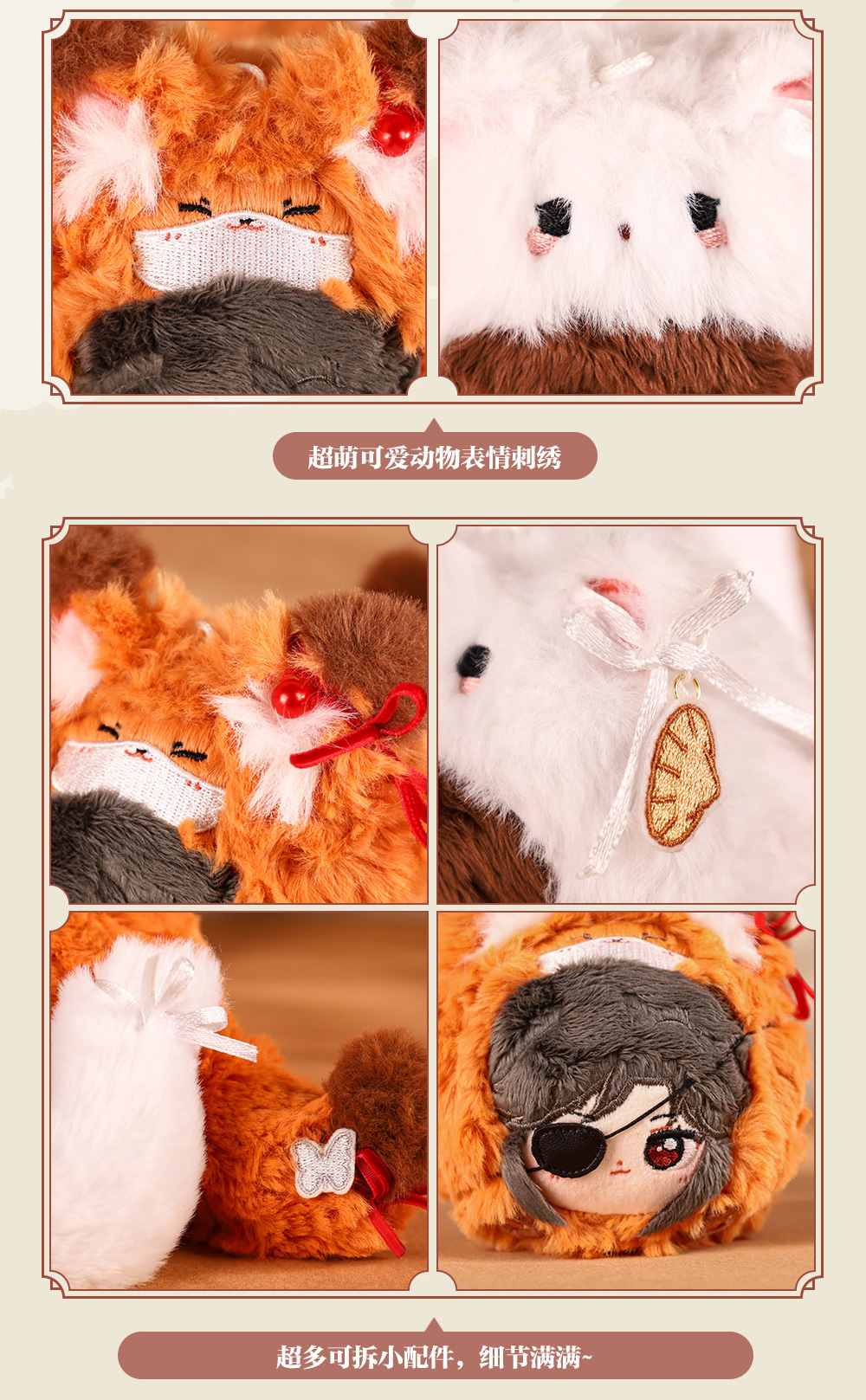 超萌可爱动物表情刺绣

超多可拆小配件，细节满满~