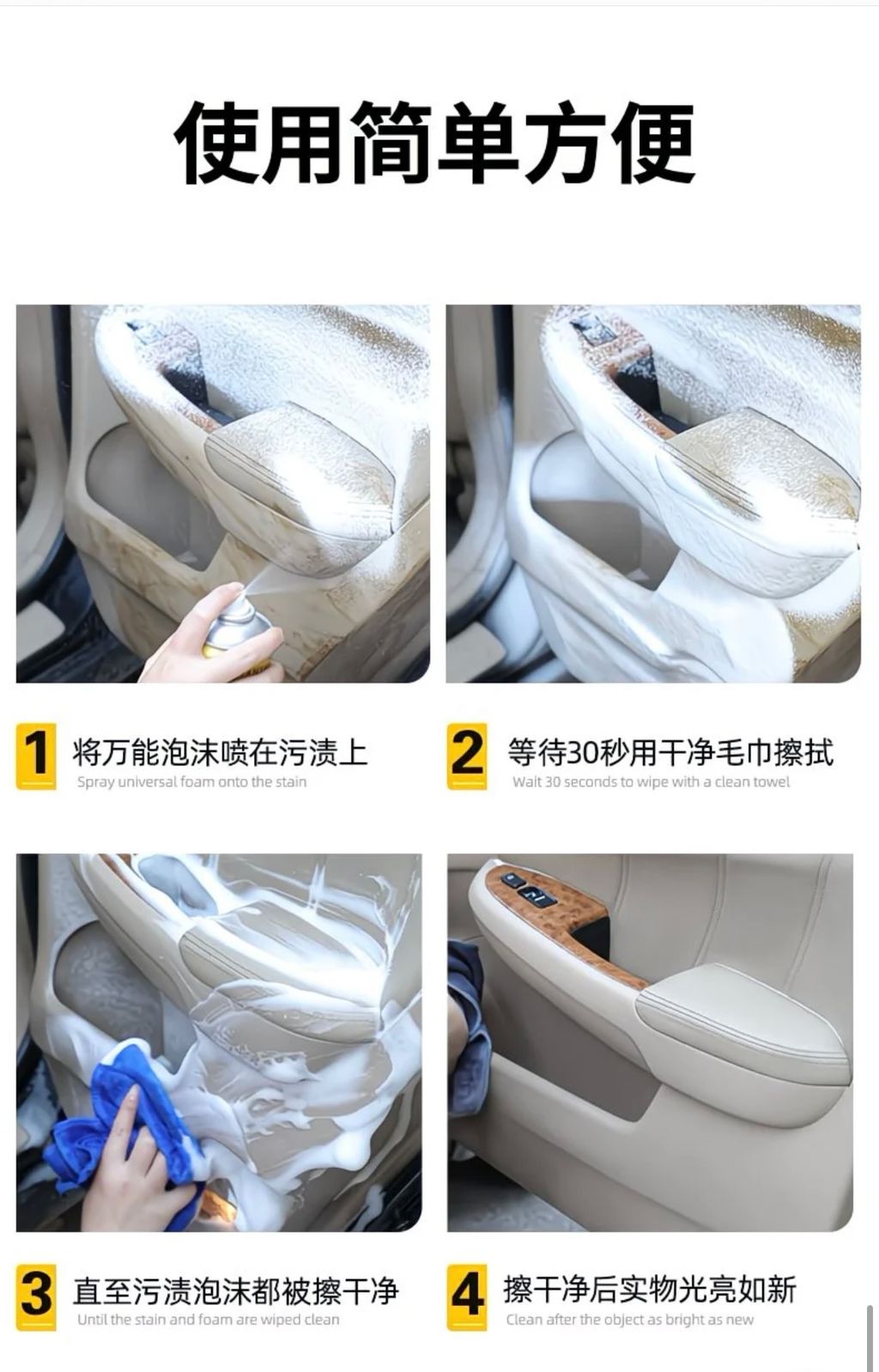 使用简单方便

1 将万能泡沫喷在污渍上
Spray universal foam onto the stain

2 等待30秒用干净毛巾擦拭
Wait 30 seconds to wipe with a clean towel

3 直至污渍泡沫都被擦干净
Until the stain and foam are wiped clean

4 擦干净后实物光亮如新
Clean after the object as bright as new