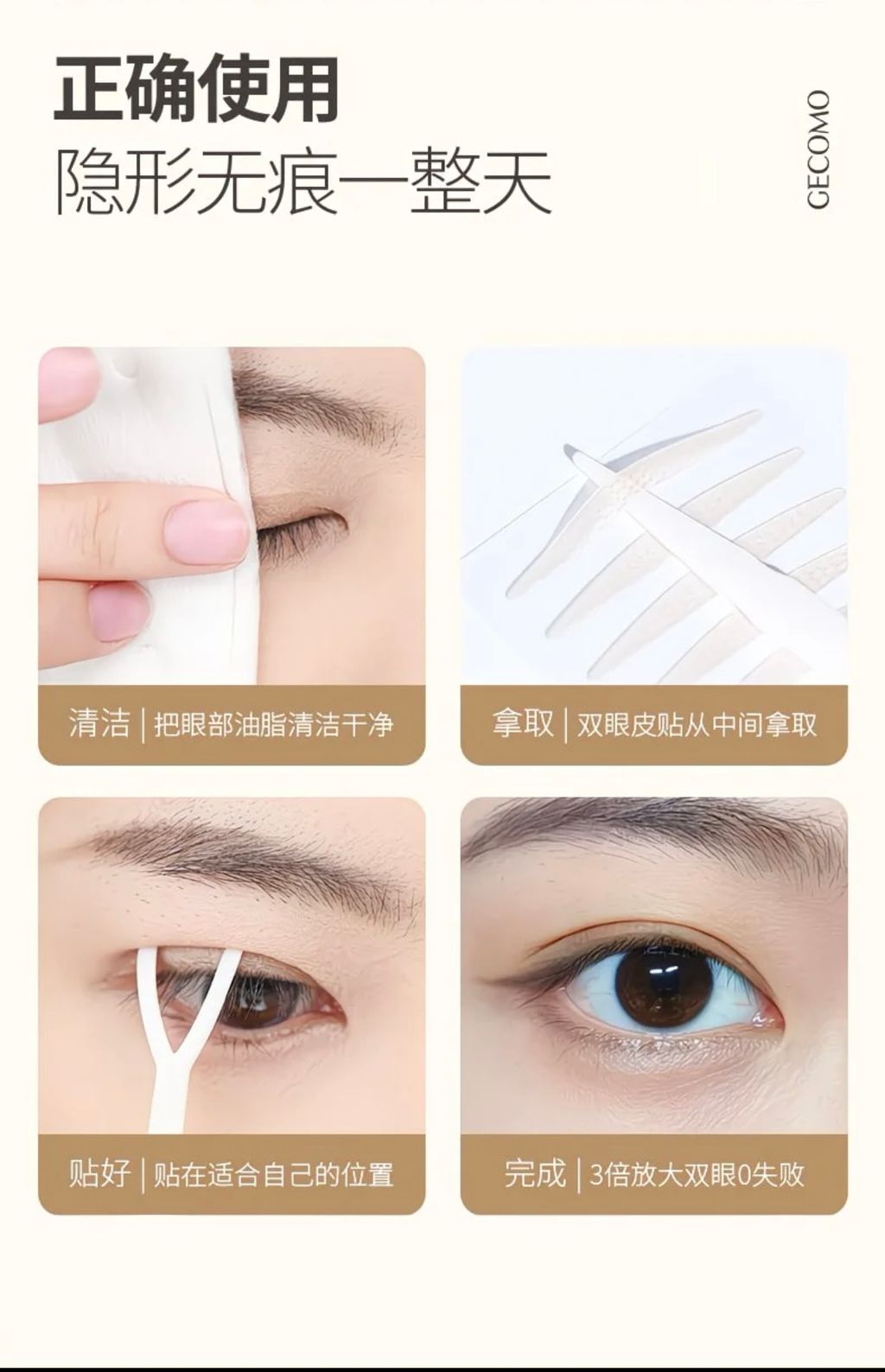 正确使用
隐形无痕一整天

GECOMO

清洁 | 把眼部油脂清洁干净

拿取 | 双眼皮贴从中间拿取

贴好 | 贴在适合自己的位置

完成 | 3倍放大双眼0失败