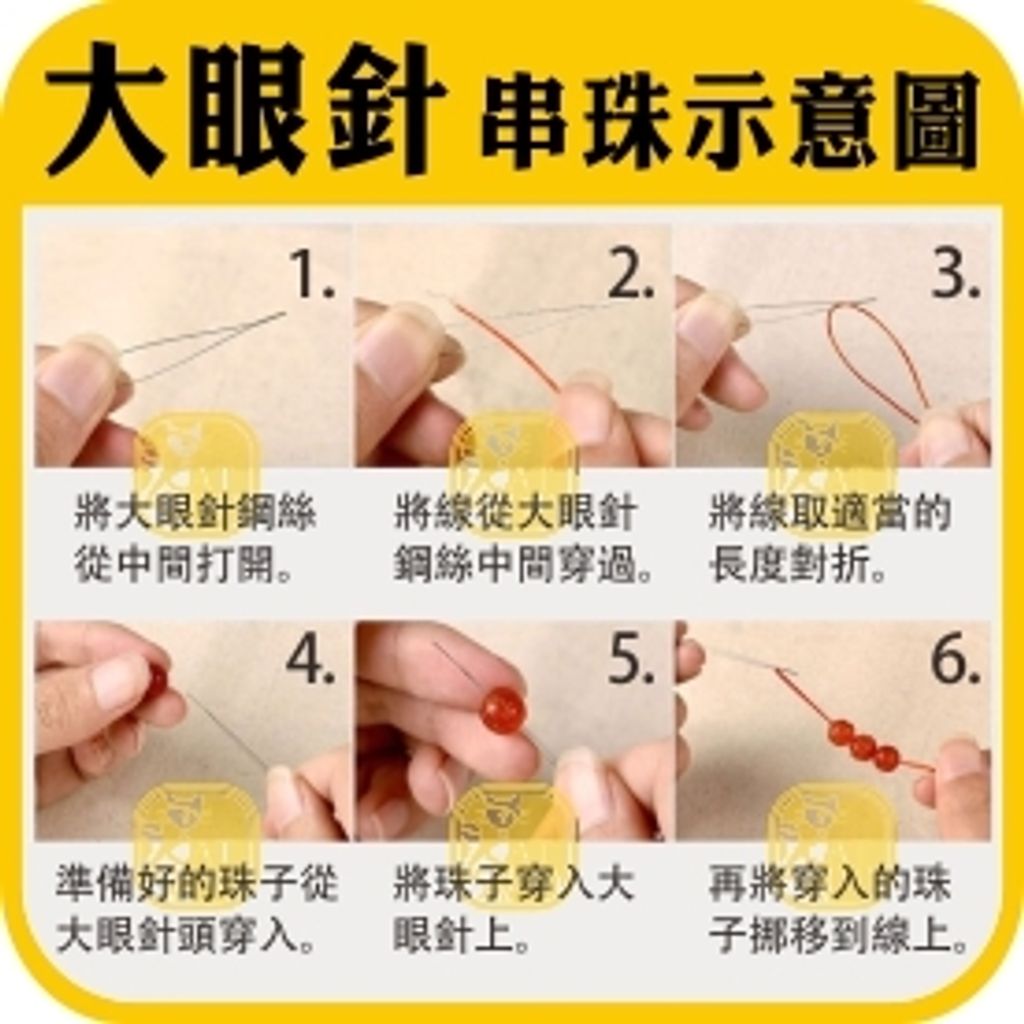 大眼針 串珠示意圖

1.
將大眼針鋼絲從中間打開。

2.
將線從大眼針鋼絲中間穿過。

3.
將線取適當的長度對折。

4.
準備好的珠子從大眼針頭穿入。

5.
將珠子穿入大眼針上。

6.
再將穿入的珠子挪移到線上。