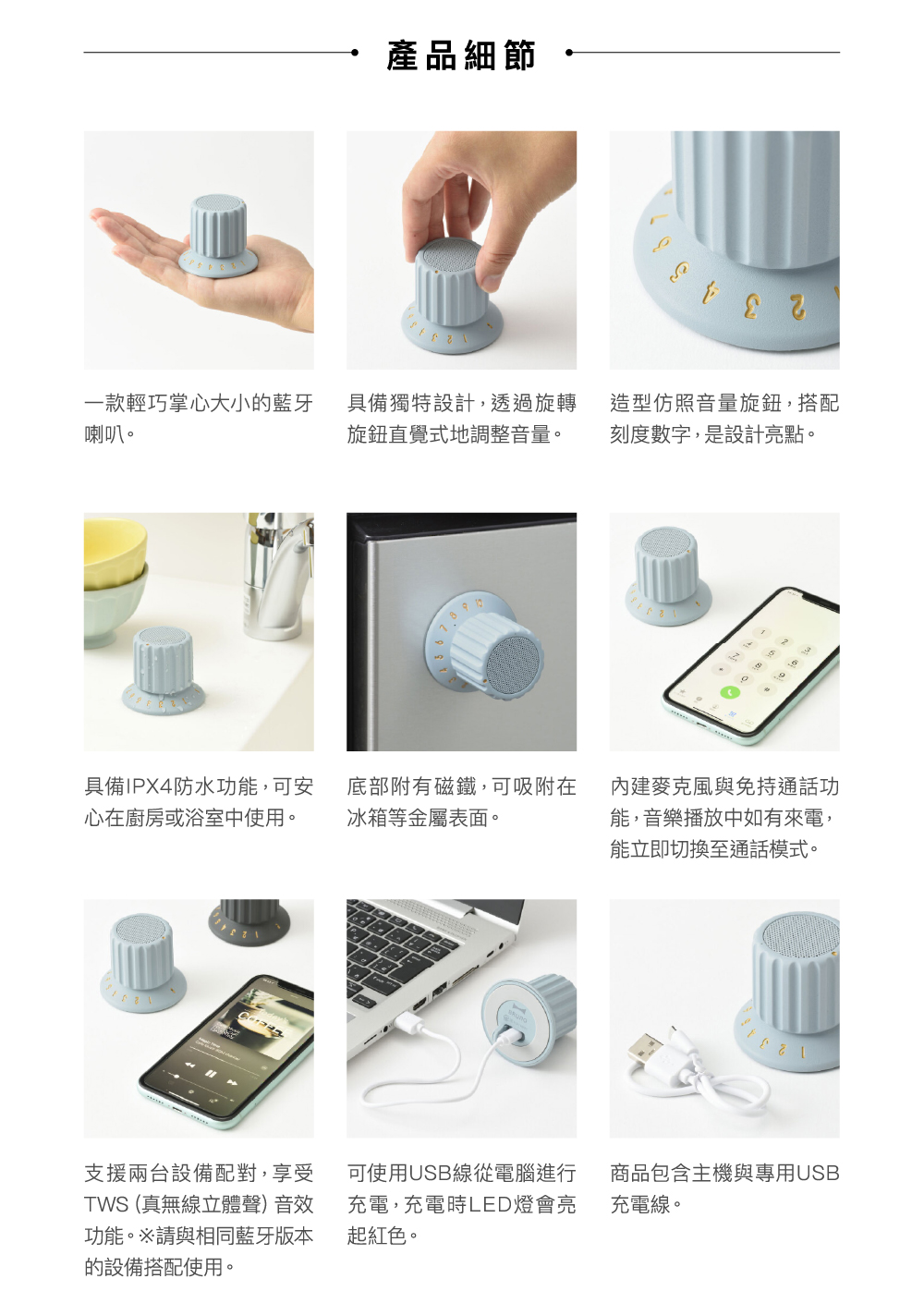 產品細節

一款輕巧掌心大小的藍牙喇叭。

具備獨特設計，透過旋轉旋鈕直覺式地調整音量。

造型仿照音量旋鈕，搭配刻度數字，是設計亮點。

具備IPX4防水功能，可安心在廚房或浴室中使用。

底部附有磁鐵，可吸附在冰箱等金屬表面。

內建麥克風與免持通話功能，音樂播放中如有來電，能立即切換至通話模式。

支援兩台設備配對，享受TWS (真無線立體聲) 音效功能。※請與相同藍牙版本的設備搭配使用。

可使用USB線從電腦進行充電，充電時LED燈會亮起紅色。

商品包含主機與專用USB充電線。