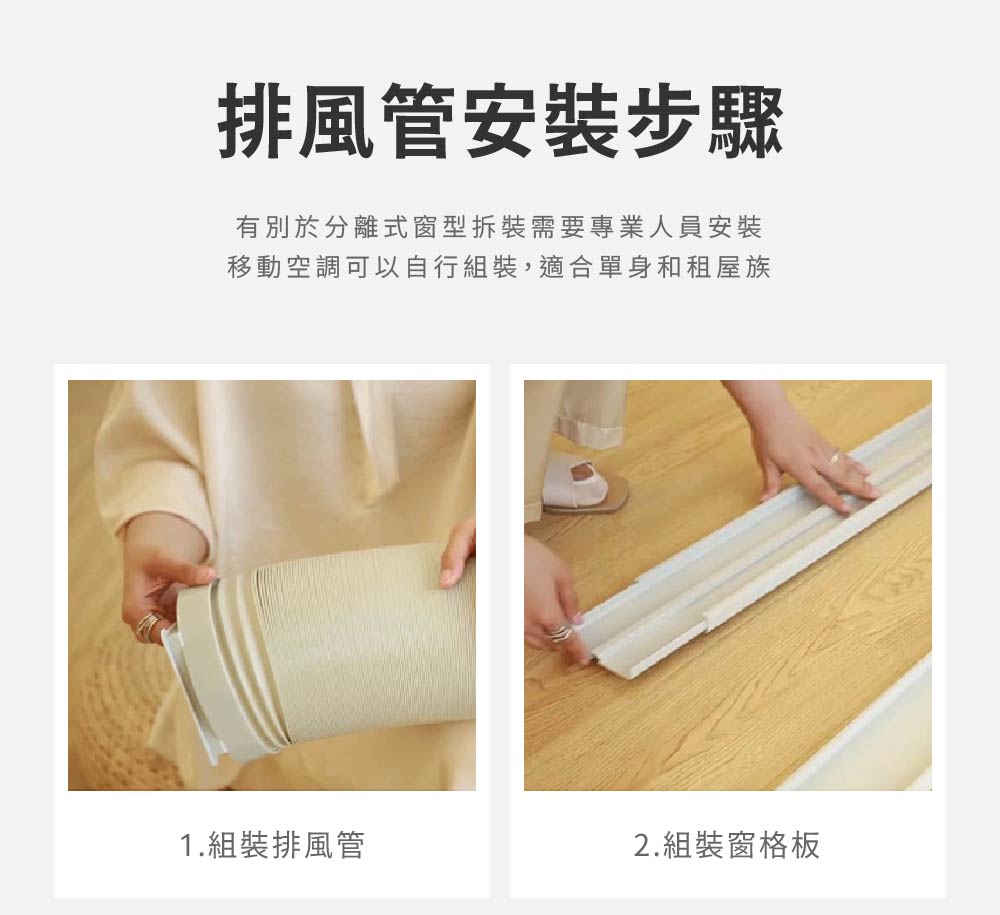 排風管安裝步驟

有別於分離式窗型拆裝需要專業人員安裝
移動空調可以自行組裝，適合單身和租屋族

1.組裝排風管

2.組裝窗格板