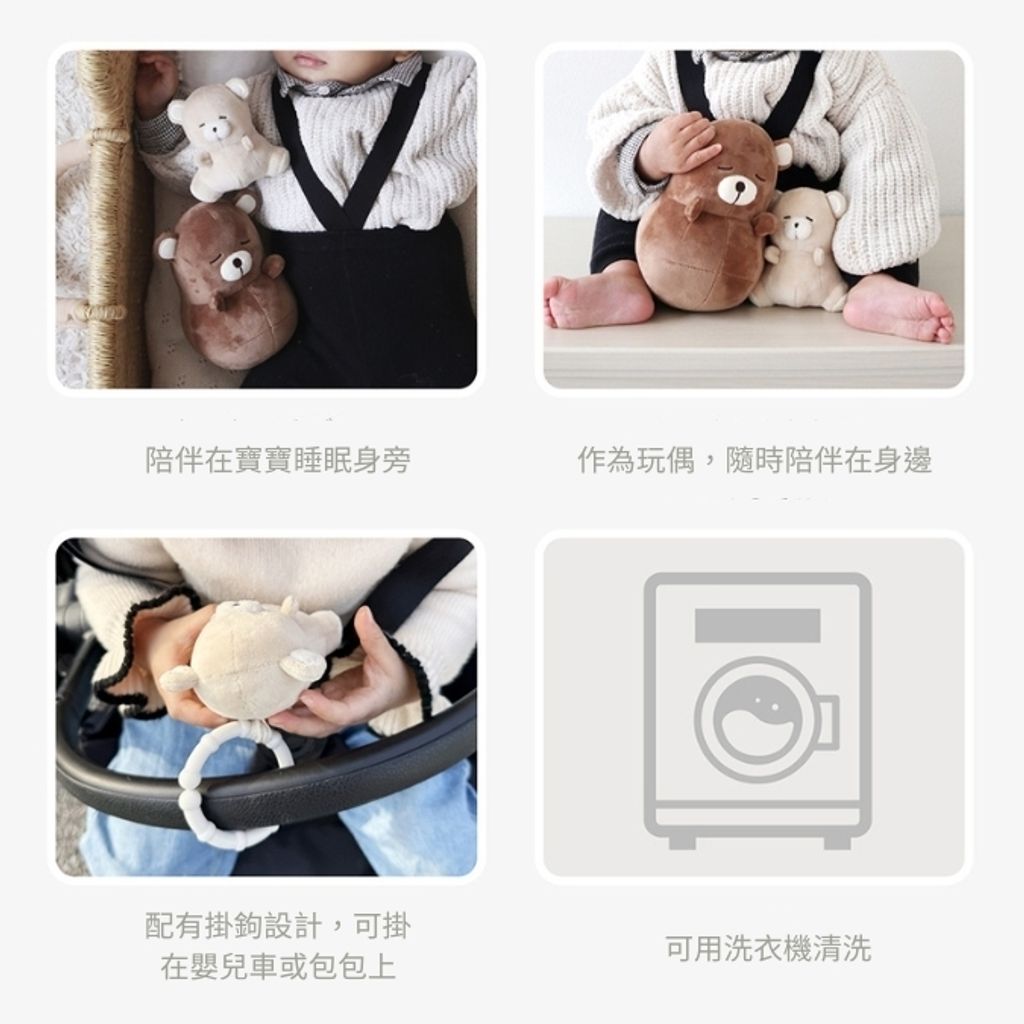 陪伴在寶寶睡眠身旁

作為玩偶，隨時陪伴在身邊

配有掛鉤設計，可掛在嬰兒車或包包上

可用洗衣機清洗