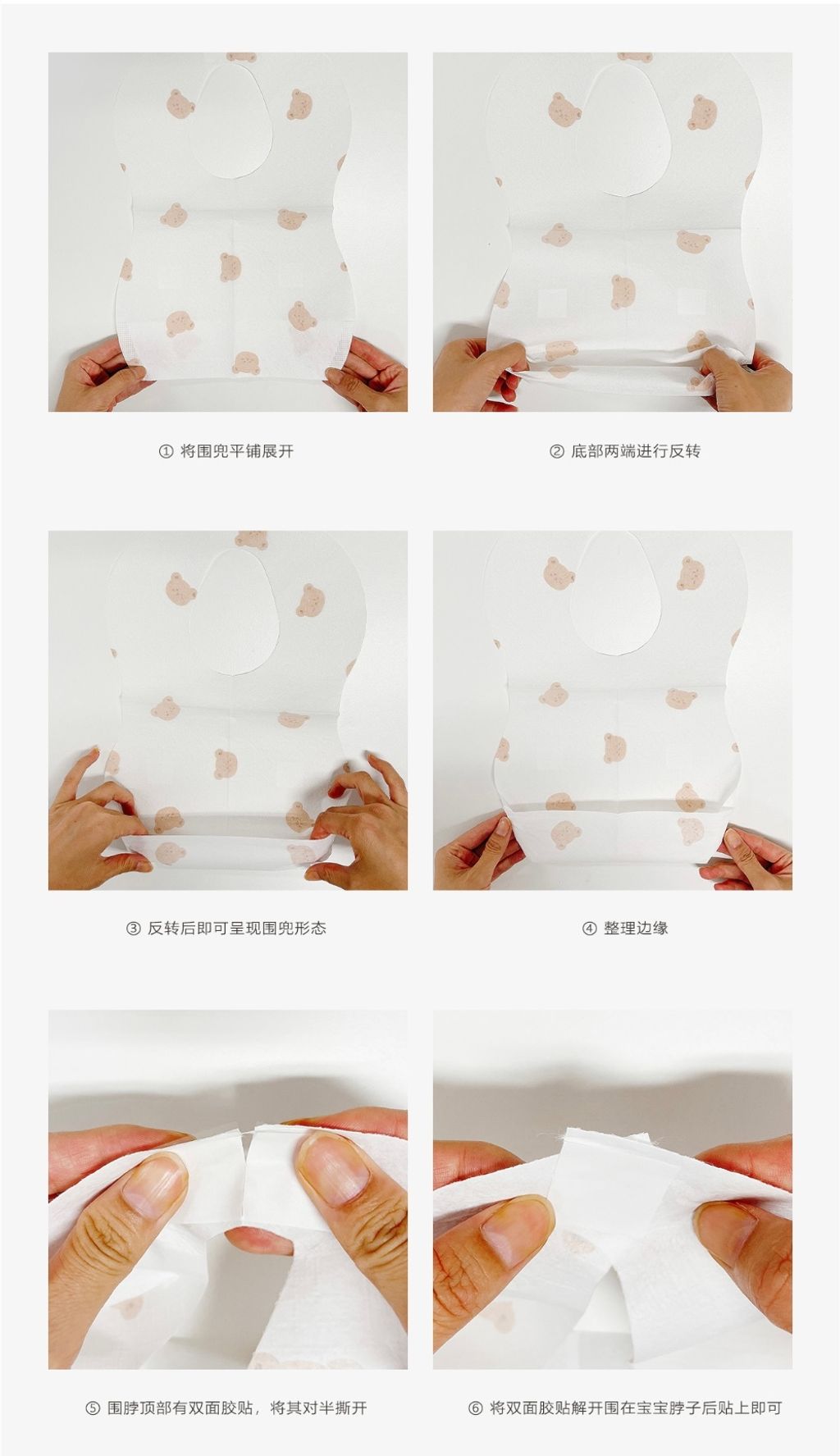 ① 将围兜平铺展开

② 底部两端进行反转

③ 反转后即可呈现围兜形态

④ 整理边缘

⑤ 围脖顶部有双面胶贴，将其对半撕开

⑥ 将双面胶贴解开围在宝宝脖子后贴上即可