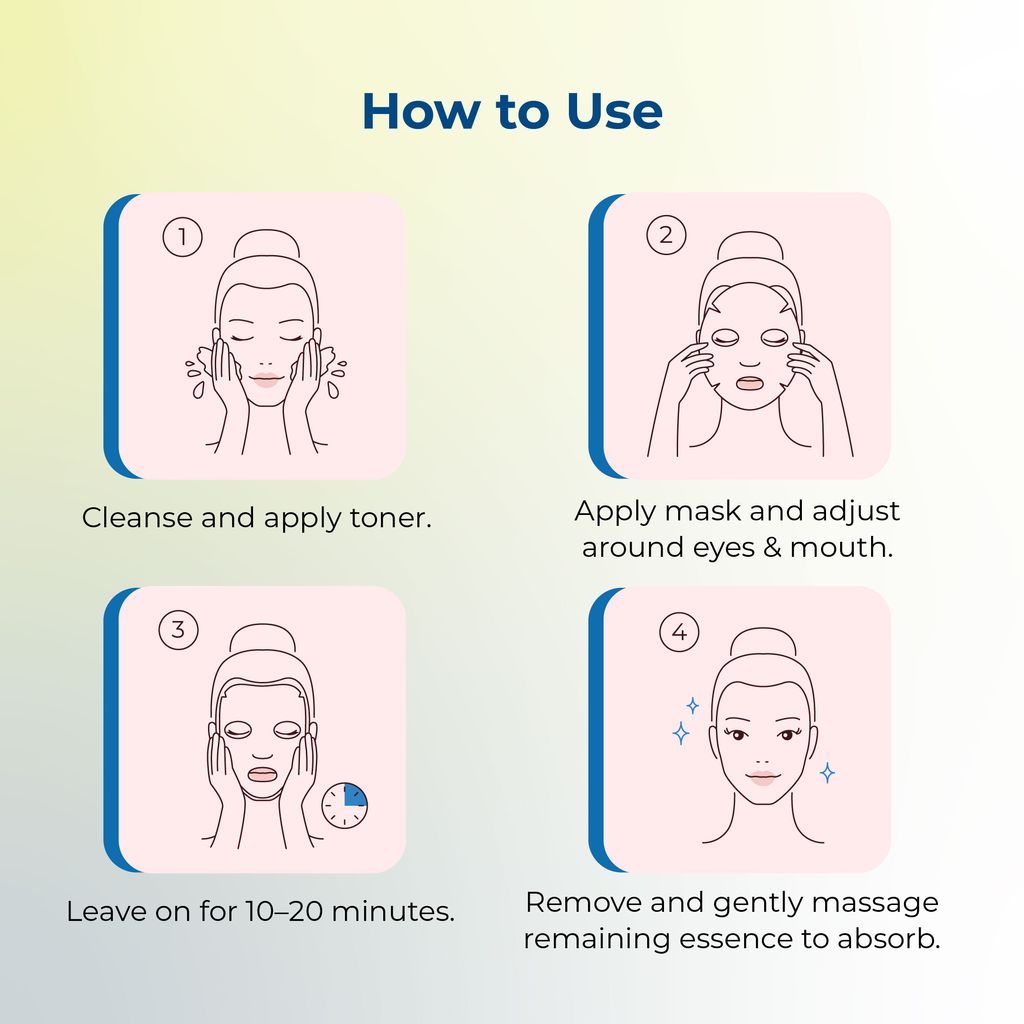 How to Use

1

Cleanse and apply toner.

2

Apply mask and adjust around eyes & mouth.

3

Leave on for 10–20 minutes.

4

Remove and gently massage remaining essence to absorb.