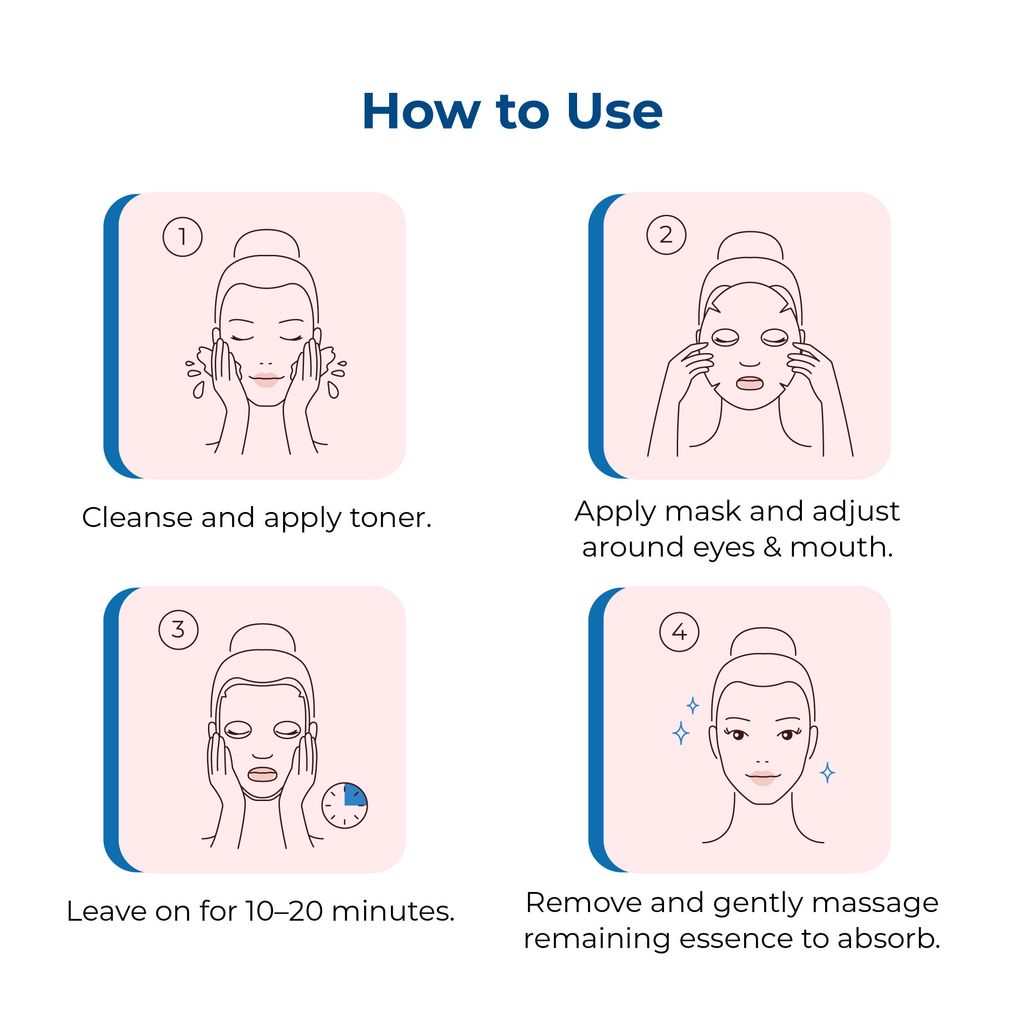 How to Use

1

Cleanse and apply toner.

2

Apply mask and adjust around eyes & mouth.

3

Leave on for 10–20 minutes.

4

Remove and gently massage remaining essence to absorb.