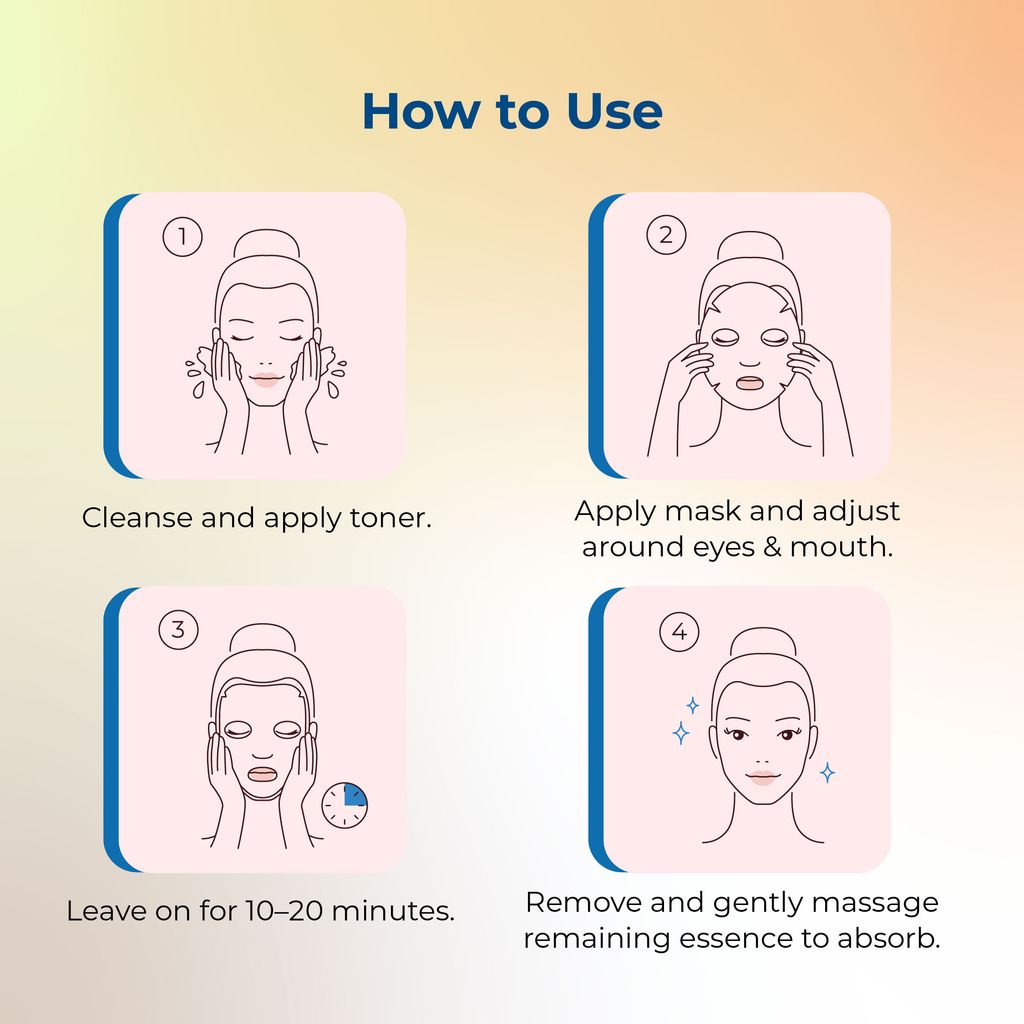 How to Use

1

Cleanse and apply toner.

2

Apply mask and adjust around eyes & mouth.

3

Leave on for 10–20 minutes.

4

Remove and gently massage remaining essence to absorb.