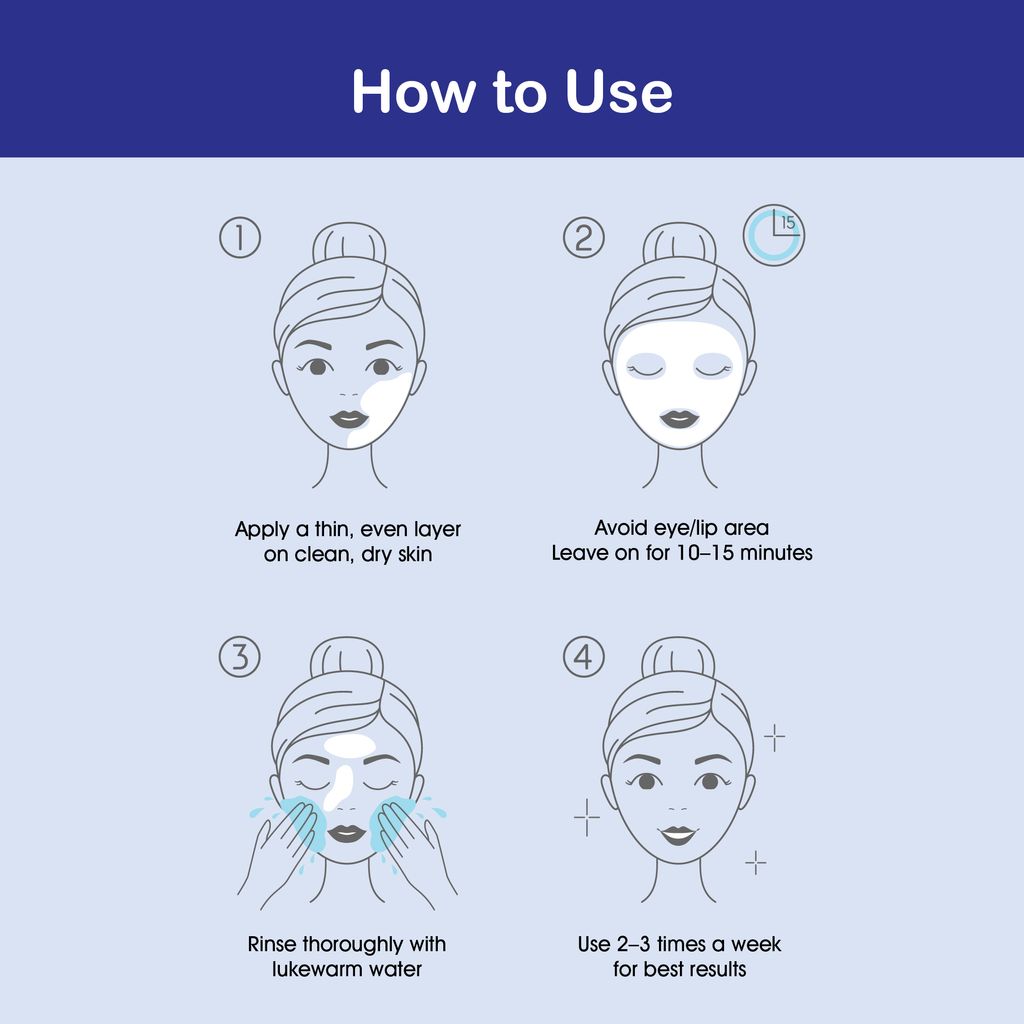 How to Use

①

Apply a thin, even layer on clean, dry skin

②

15

Avoid eye/lip area
Leave on for 10–15 minutes

③

Rinse thoroughly with lukewarm water

④

Use 2–3 times a week for best results