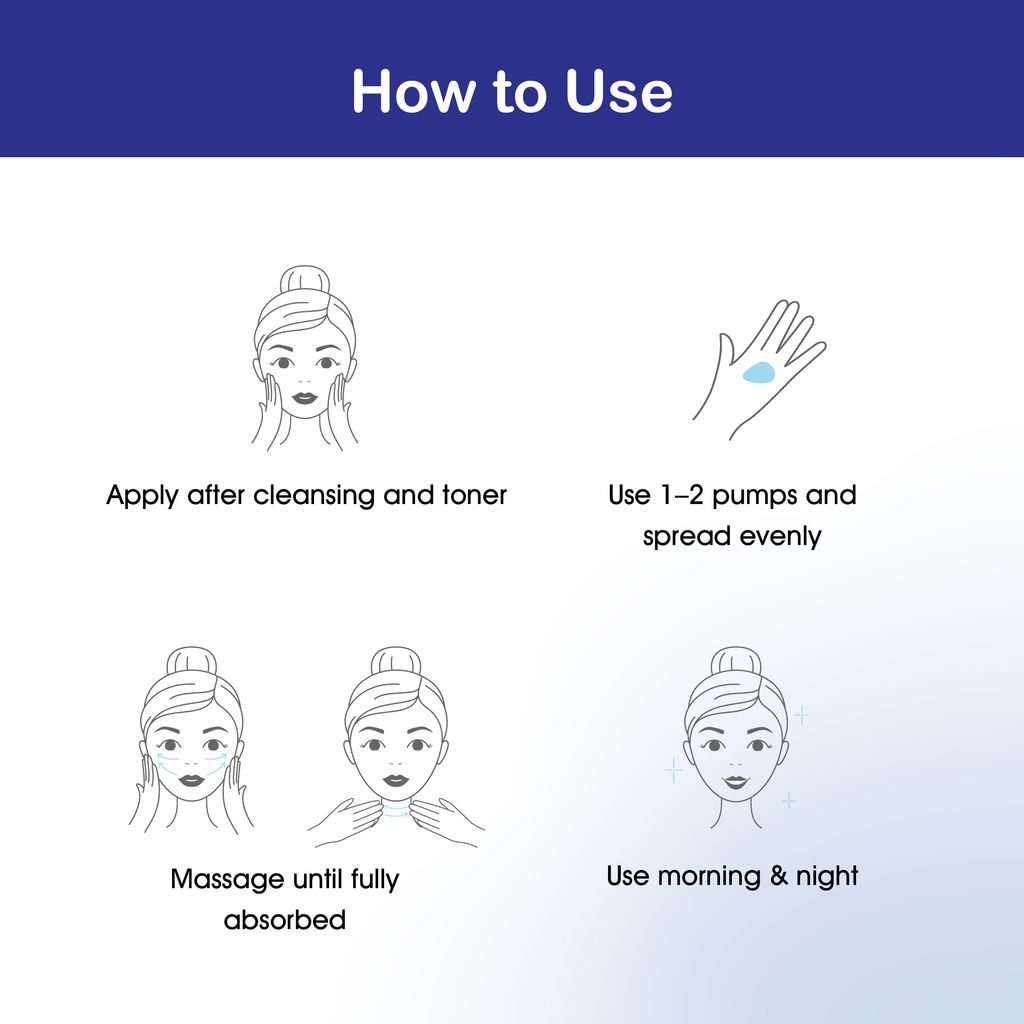 How to Use

Apply after cleansing and toner

Use 1–2 pumps and spread evenly

Massage until fully absorbed

Use morning & night