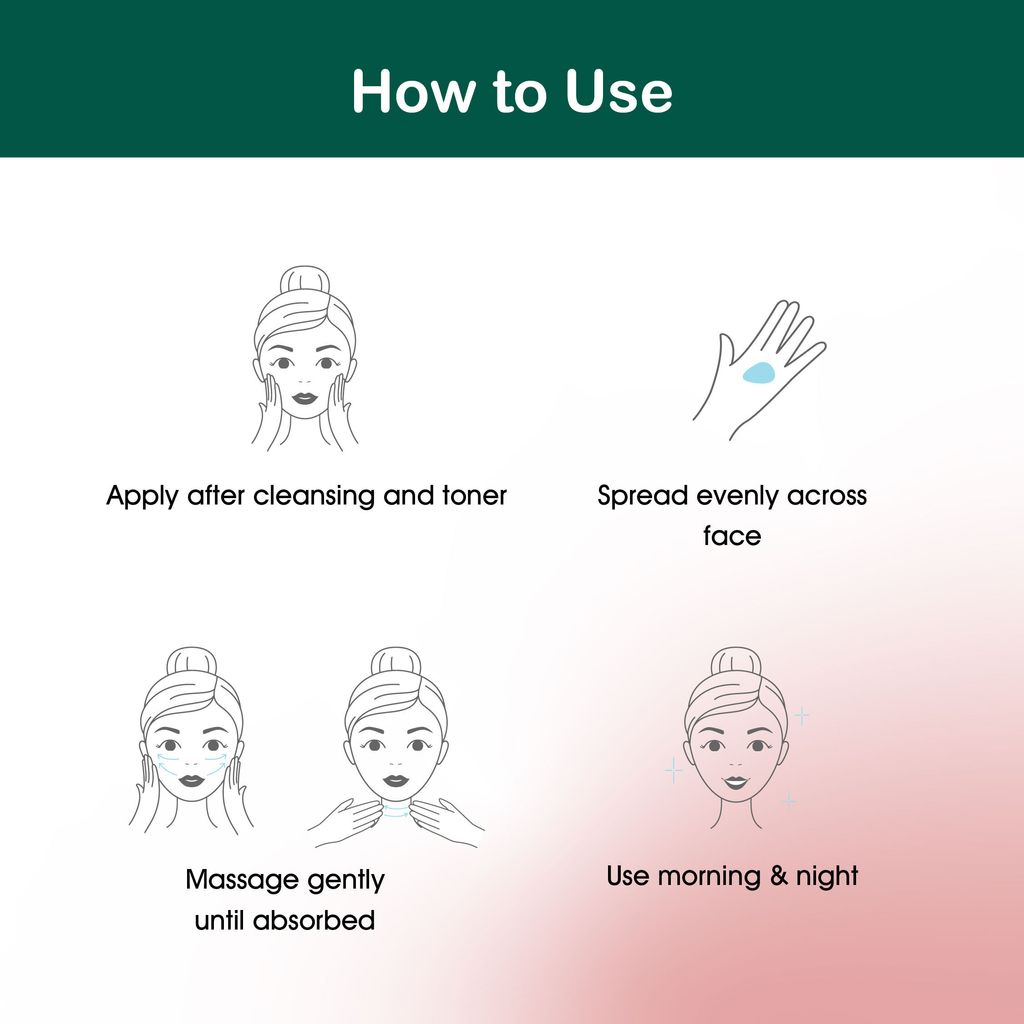 How to Use

Apply after cleansing and toner

Spread evenly across face

Massage gently until absorbed

Use morning & night