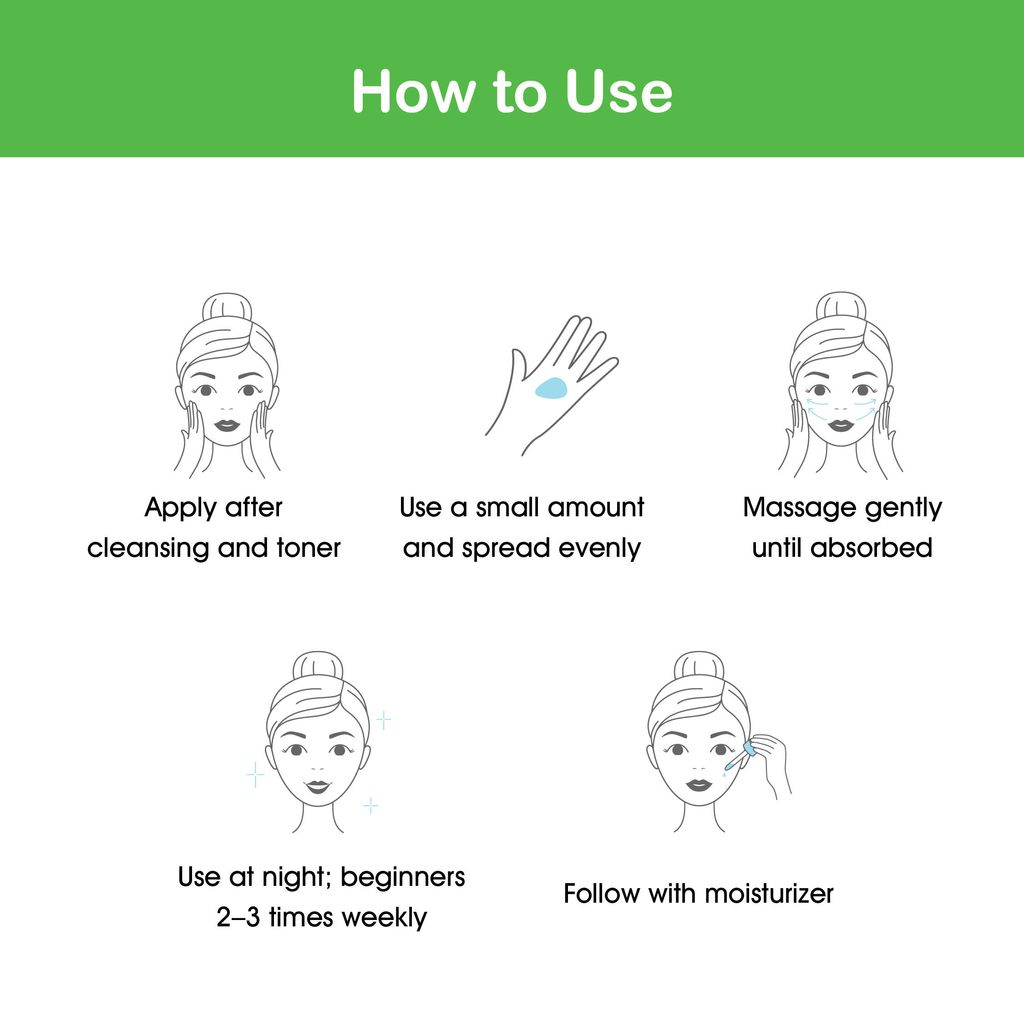 How to Use

Apply after cleansing and toner

Use a small amount and spread evenly

Massage gently until absorbed

Use at night; beginners 2–3 times weekly

Follow with moisturizer