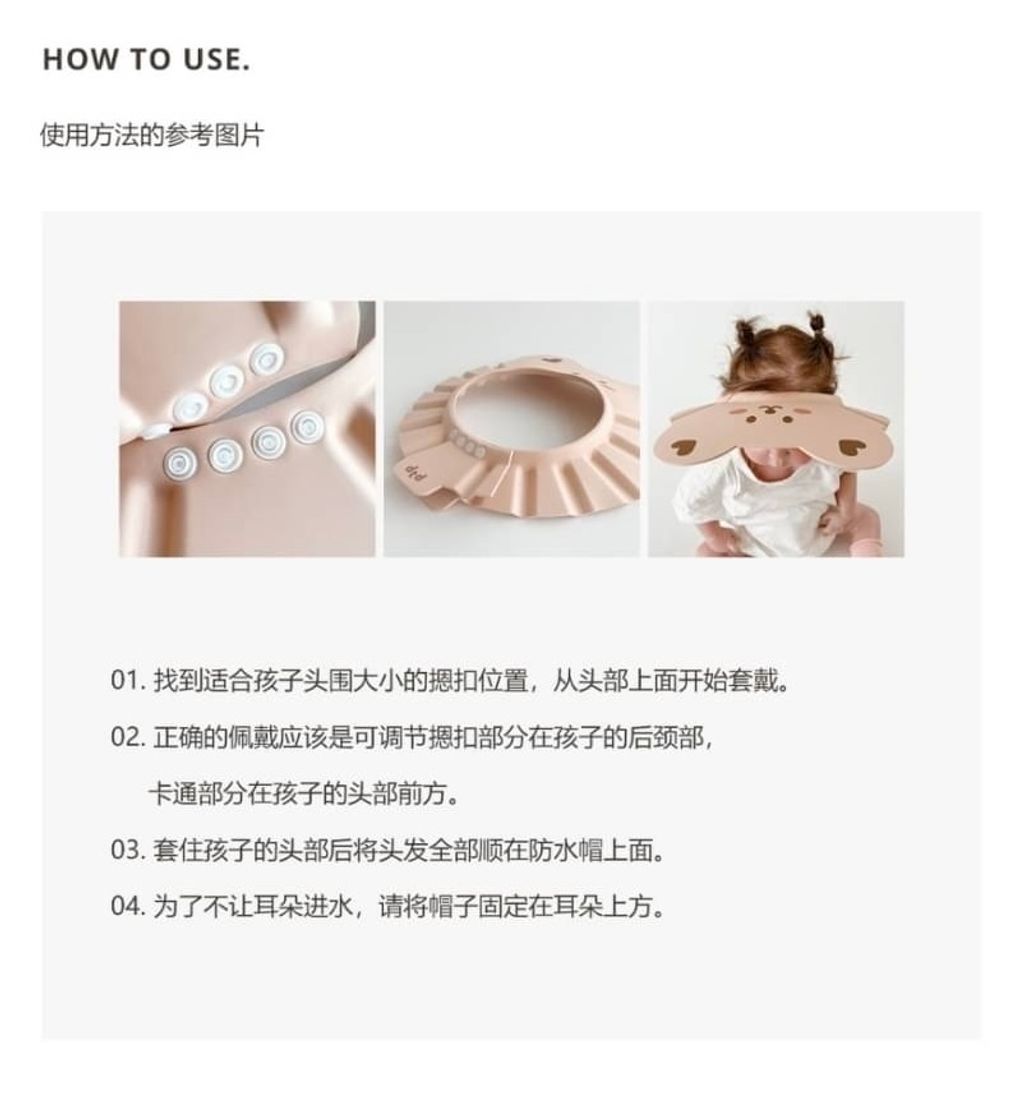 HOW TO USE.

使用方法的参考图片

01. 找到适合孩子头围大小的摁扣位置，从头部上面开始套戴。

02. 正确的佩戴应该是可调节摁扣部分在孩子的后颈部，卡通部分在孩子的头部前方。

03. 套住孩子的头部后将头发全部顺在防水帽上面。

04. 为了不让耳朵进水，请将帽子固定在耳朵上方。