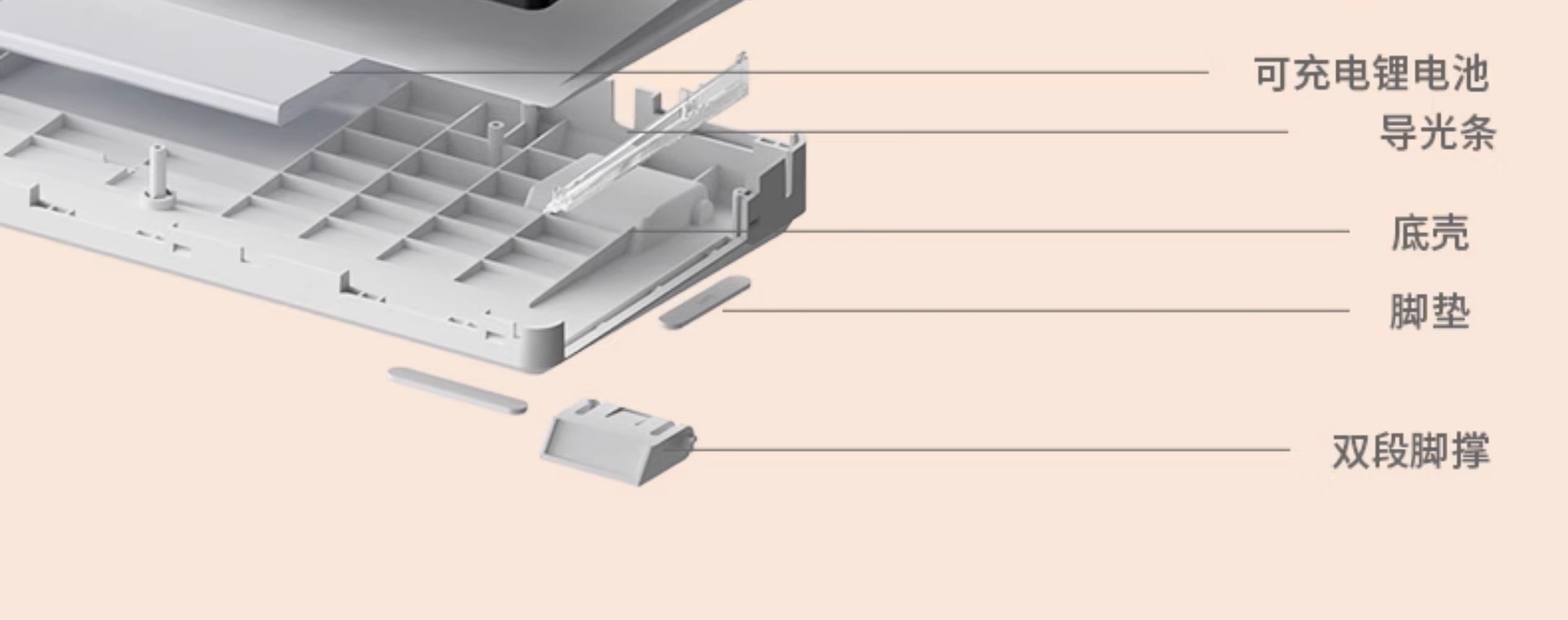 可充电锂电池

导光条

底壳

脚垫

双段脚撑