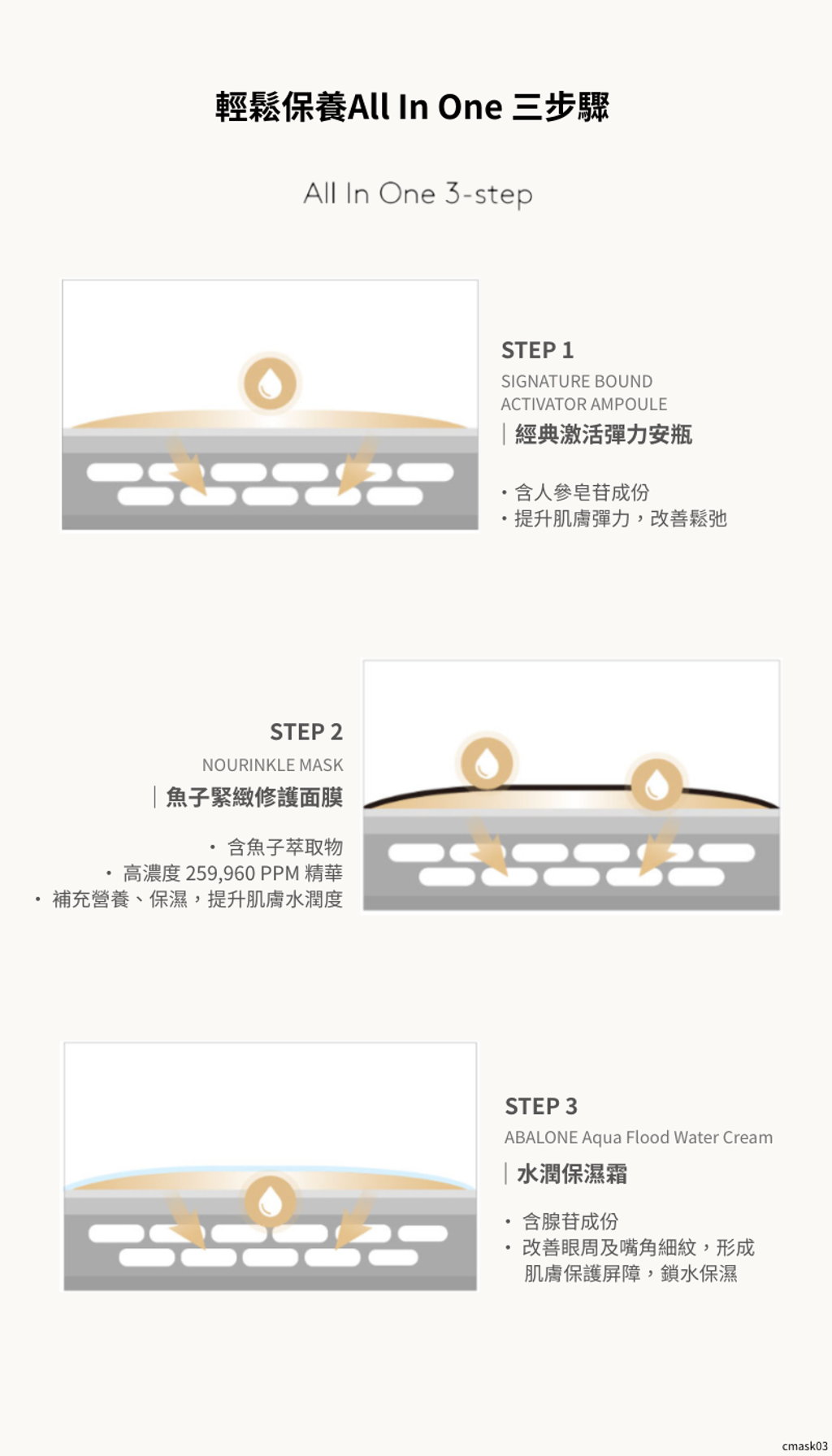 輕鬆保養All In One 三步驟

All In One 3-step

STEP 1

SIGNATURE BOUND ACTIVATOR AMPOULE

| 經典激活彈力安瓶

・含人參皂苷成份
・提升肌膚彈力，改善鬆弛

STEP 2

NOURINKLE MASK

| 魚子緊緻修護面膜

・含魚子萃取物
・高濃度 259,960 PPM 精華
・補充營養、保濕，提升肌膚水潤度

STEP 3

ABALONE Aqua Flood Water Cream

| 水潤保濕霜

・含腺苷成份
・改善眼周及嘴角細紋，形成肌膚保護屏障，鎖水保濕

cmask03