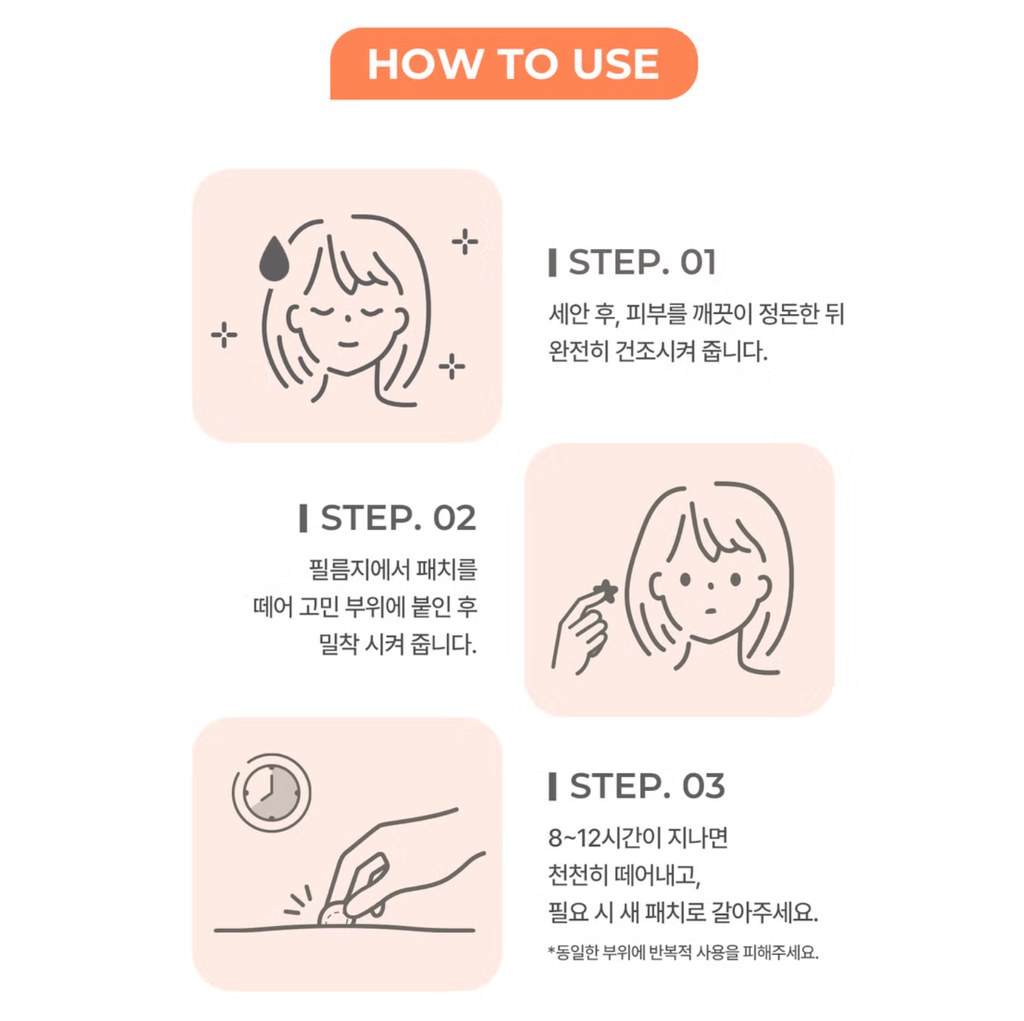 HOW TO USE

STEP. 01

세안 후, 피부를 깨끗이 정돈한 뒤 완전히 건조시켜 줍니다.

STEP. 02

필름지에서 패치를 떼어 고민 부위에 붙인 후 밀착 시켜 줍니다.

STEP. 03

8~12시간이 지나면 천천히 떼어내고, 필요 시 새 패치로 갈아주세요.

*동일한 부위에 반복적 사용을 피해주세요.