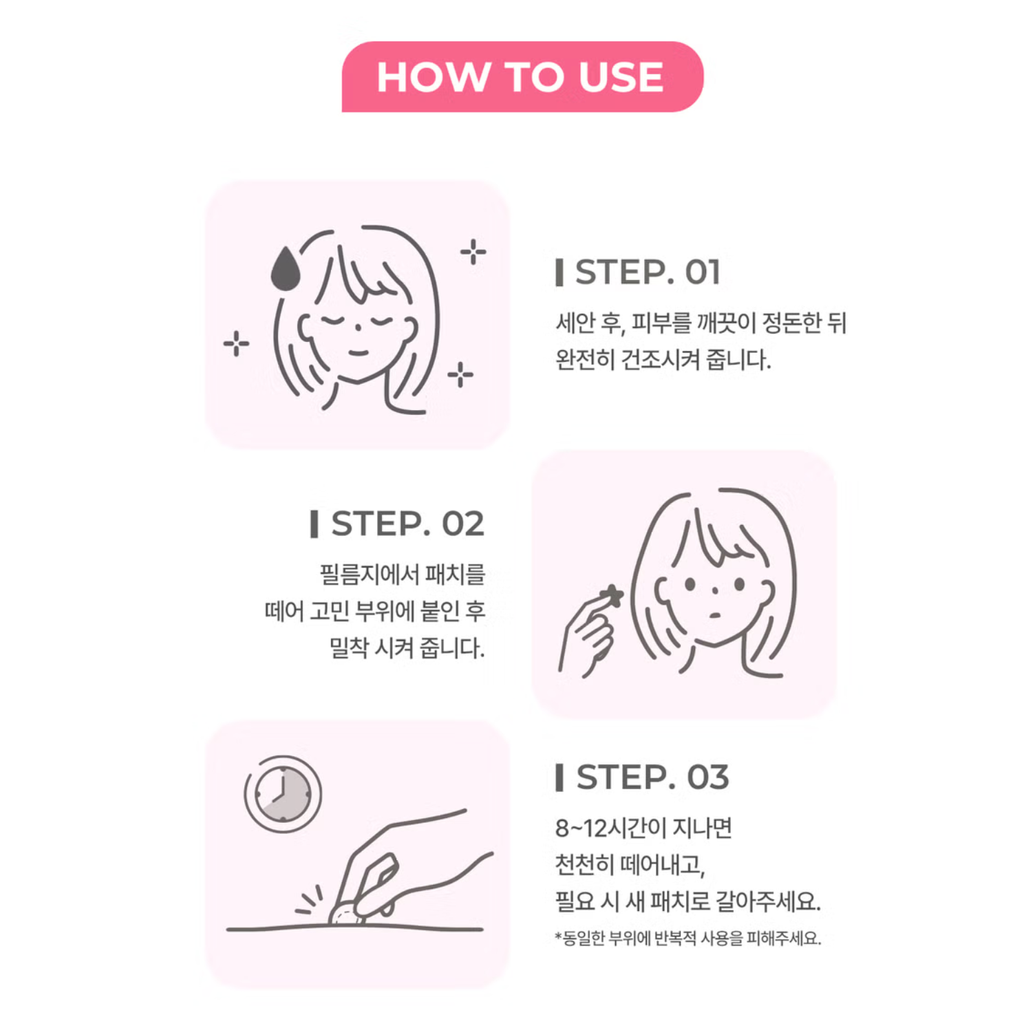 HOW TO USE

STEP. 01

세안 후, 피부를 깨끗이 정돈한 뒤 완전히 건조시켜 줍니다.

STEP. 02

필름지에서 패치를 떼어 고민 부위에 붙인 후 밀착 시켜 줍니다.

STEP. 03

8~12시간이 지나면 천천히 떼어내고, 필요 시 새 패치로 갈아주세요.

*동일한 부위에 반복적 사용을 피해주세요.