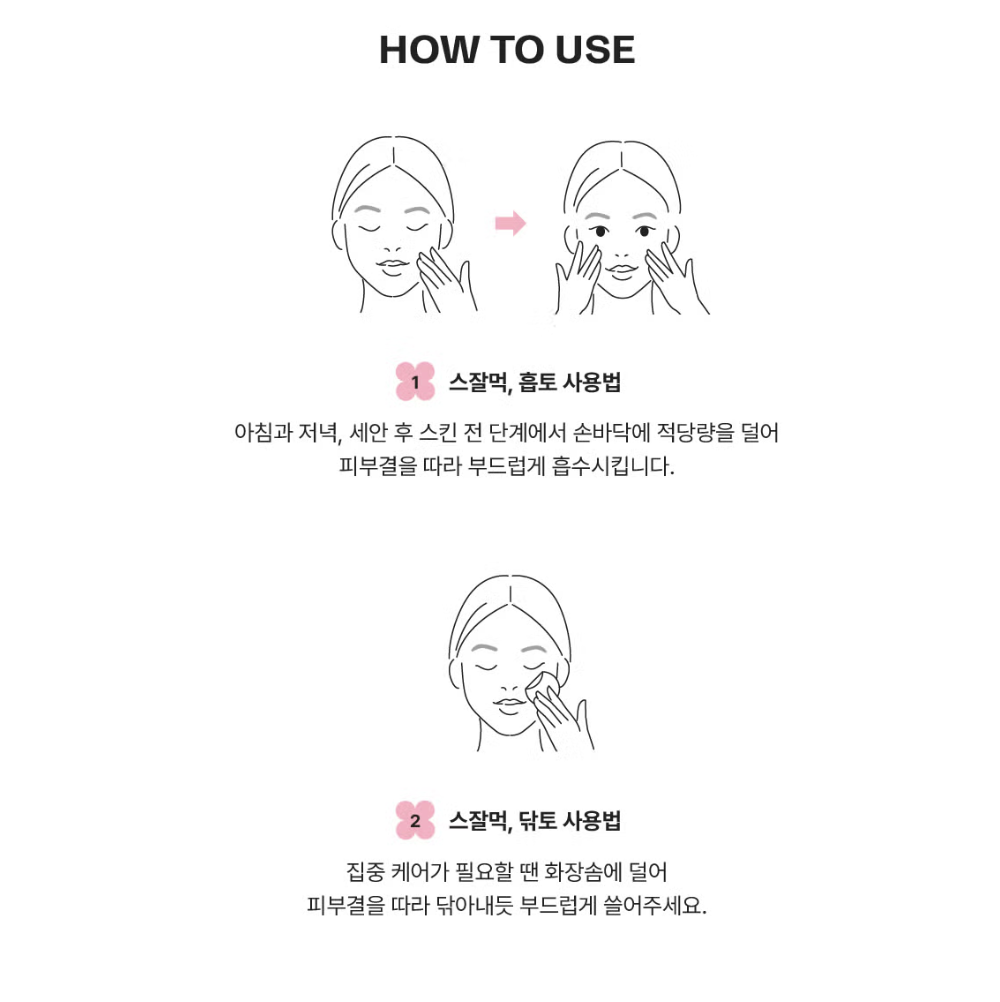 HOW TO USE

1 스잘먹, 흡토 사용법

아침과 저녁, 세안 후 스킨 전 단계에서 손바닥에 적당량을 덜어 피부결을 따라 부드럽게 흡수시킵니다.

2 스잘먹, 닦토 사용법

집중 케어가 필요할 땐 화장솜에 덜어 피부결을 따라 닦아내듯 부드럽게 쓸어주세요.