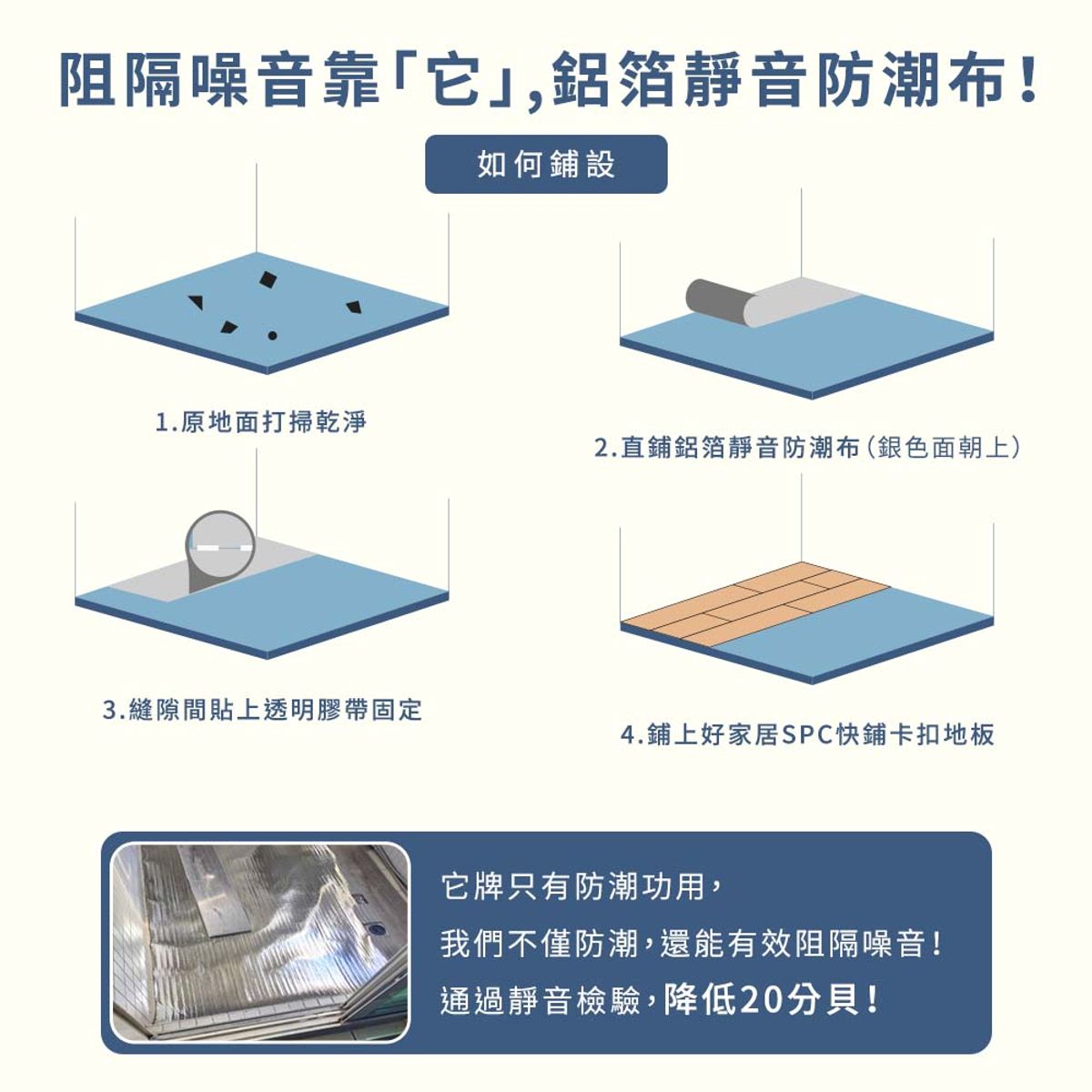 阻隔噪音靠「它」,鋁箔靜音防潮布!

如何鋪設

1.原地面打掃乾淨

2.直鋪鋁箔靜音防潮布(銀色面朝上)

3.縫隙間貼上透明膠帶固定

4.鋪上好家居SPC快鋪卡扣地板

它牌只有防潮功用,
我們不僅防潮,還能有效阻隔噪音!
通過靜音檢驗,降低20分貝!