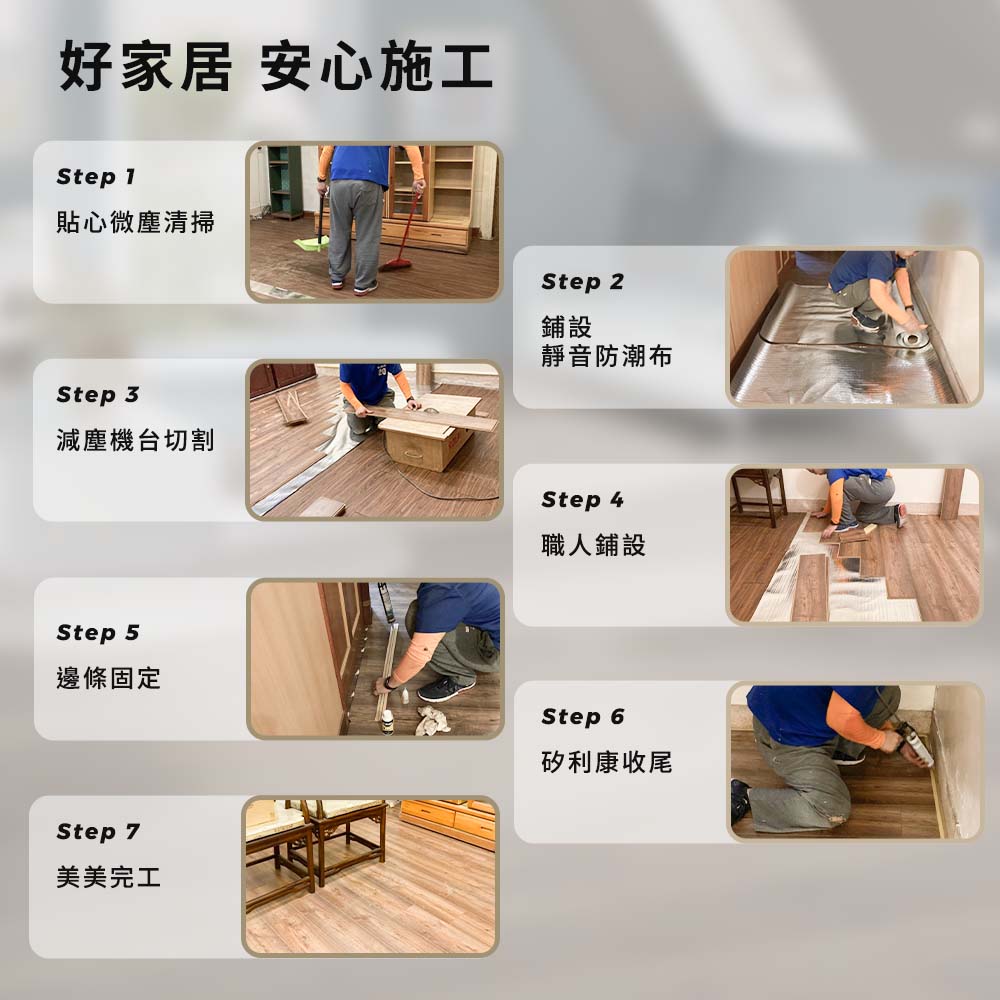 好家居 安心施工

Step 1
貼心微塵清掃

Step 2
鋪設
靜音防潮布

Step 3
減塵機台切割

Step 4
職人鋪設

Step 5
邊條固定

Step 6
矽利康收尾

Step 7
美美完工