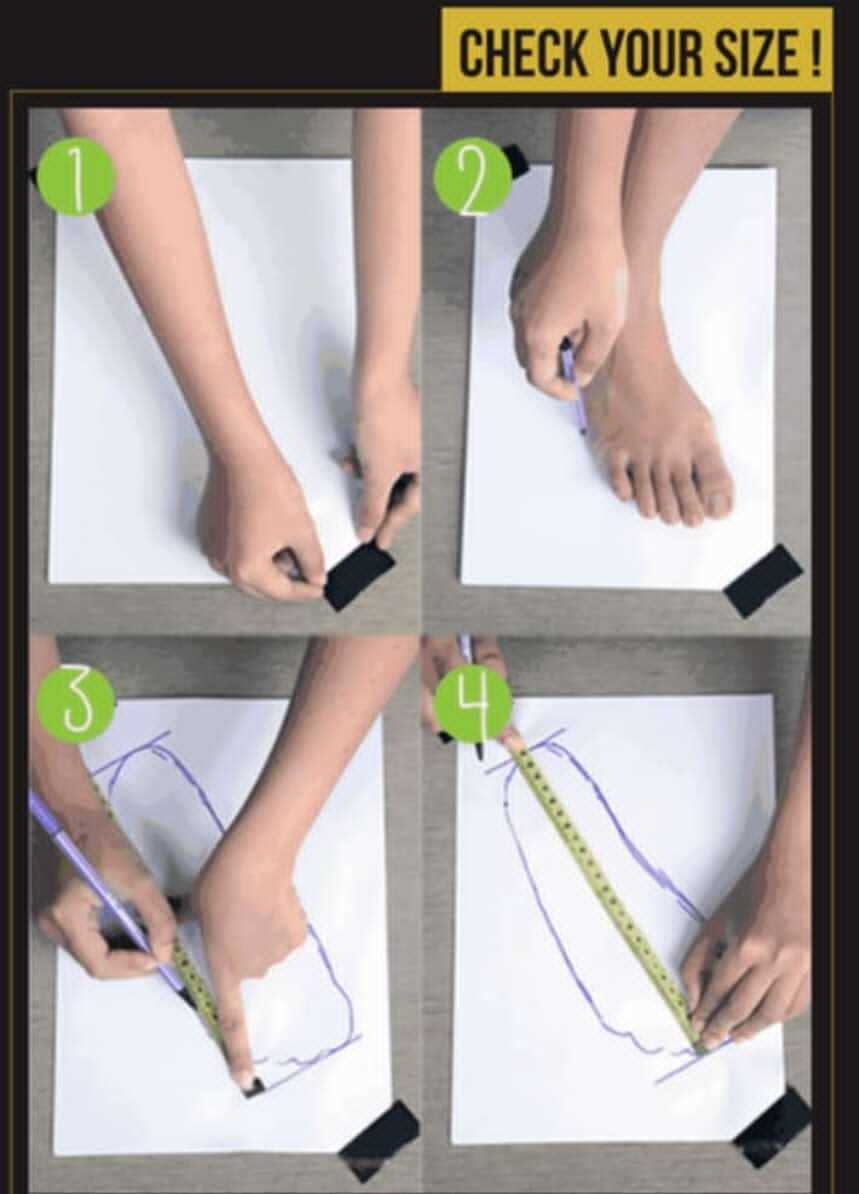 CHECK YOUR SIZE !

1

2

3

4