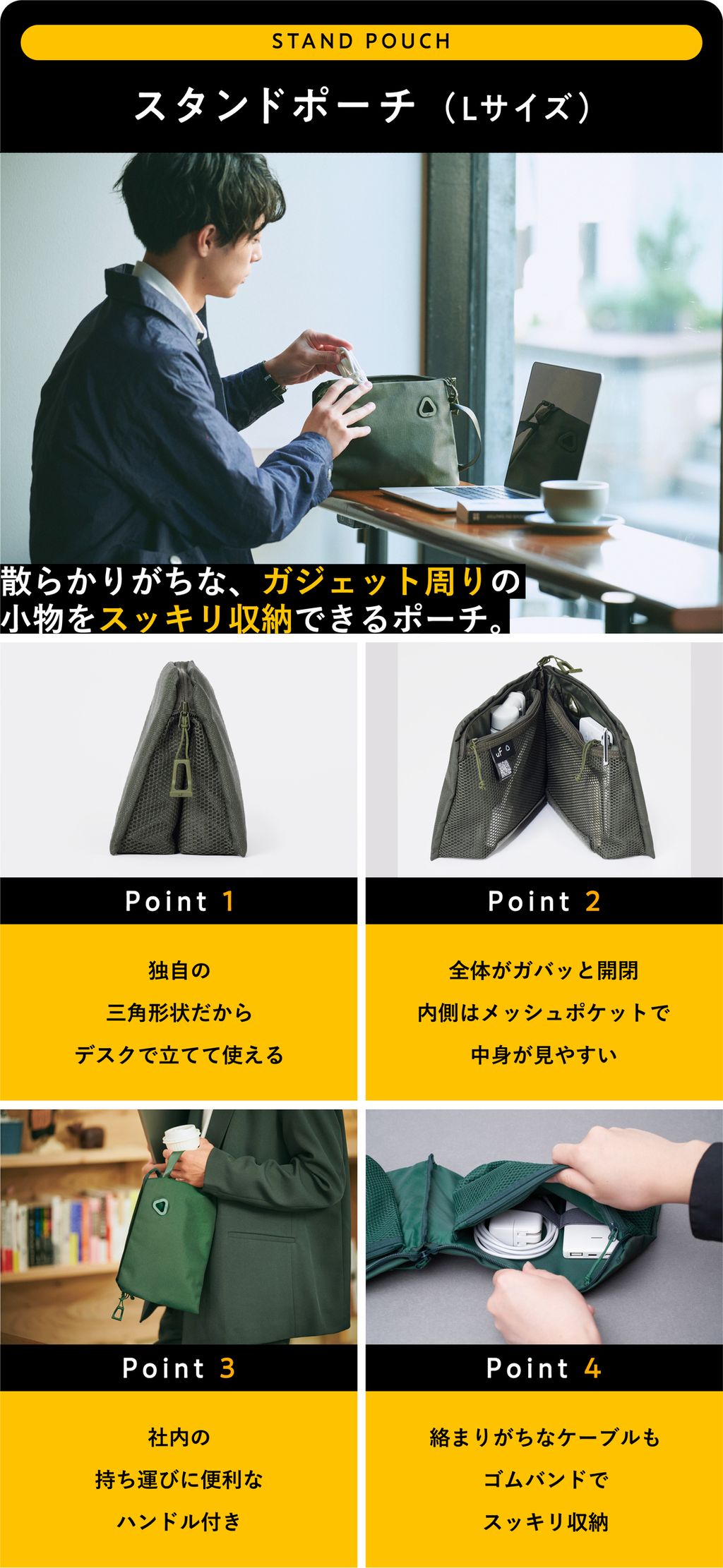 STAND POUCH

スタンドポーチ（Lサイズ）

散らかりがちな、ガジェット周りの小物をスッキリ収納できるポーチ。

Point 1

独自の
三角形状だから
デスクで立てて使える

Point 2

全体がガバッと開閉
内側はメッシュポケットで
中身が見やすい

Point 3

社内の
持ち運びに便利な
ハンドル付き

Point 4

絡まりがちなケーブルも
ゴムバンドで
スッキリ収納