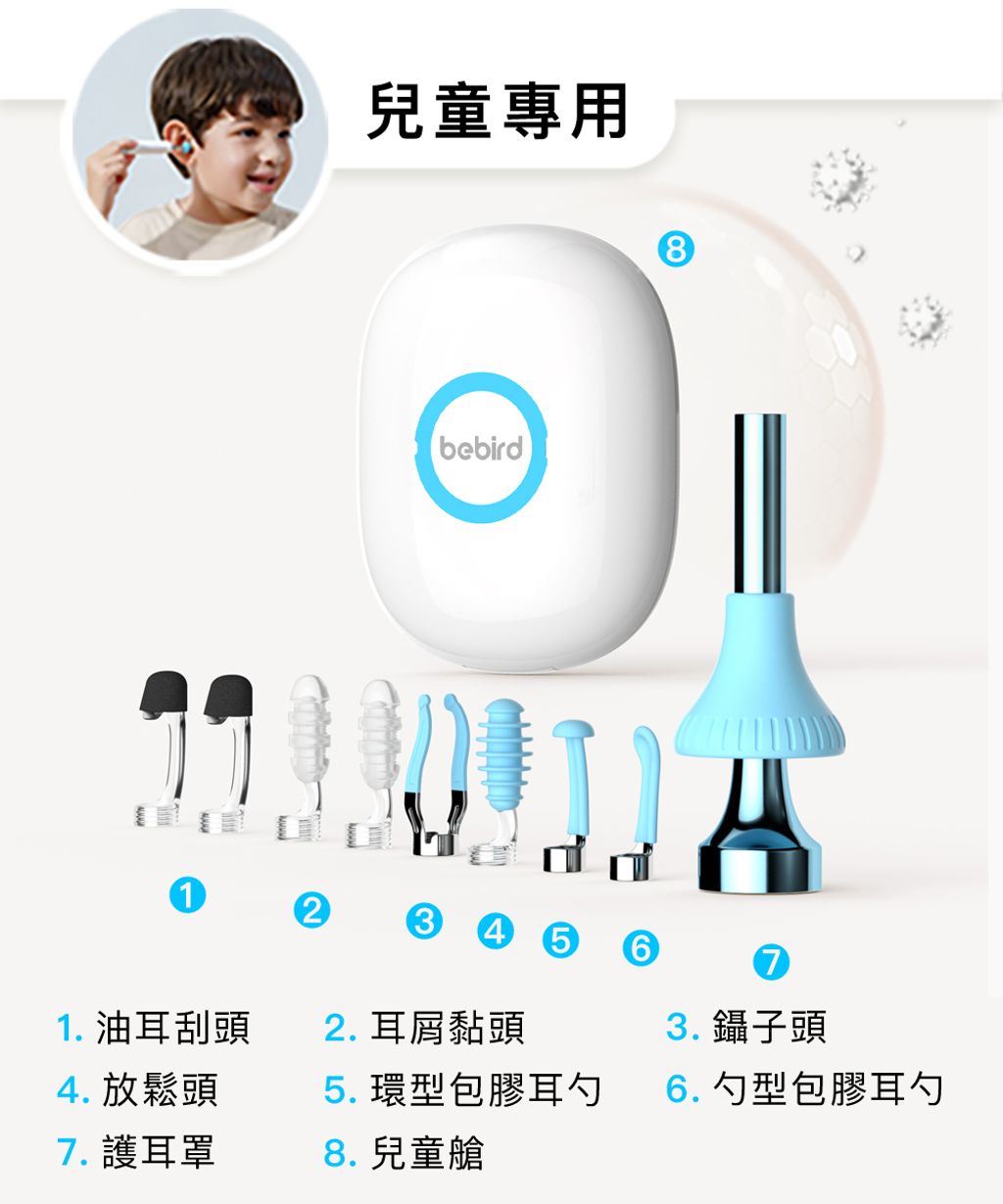 兒童專用

8

bebird

1 2 3 4 5 6 7

1. 油耳刮頭　2. 耳屑黏頭　3. 鑷子頭
4. 放鬆頭　5. 環型包膠耳勺　6. 勺型包膠耳勺
7. 護耳罩　8. 兒童艙