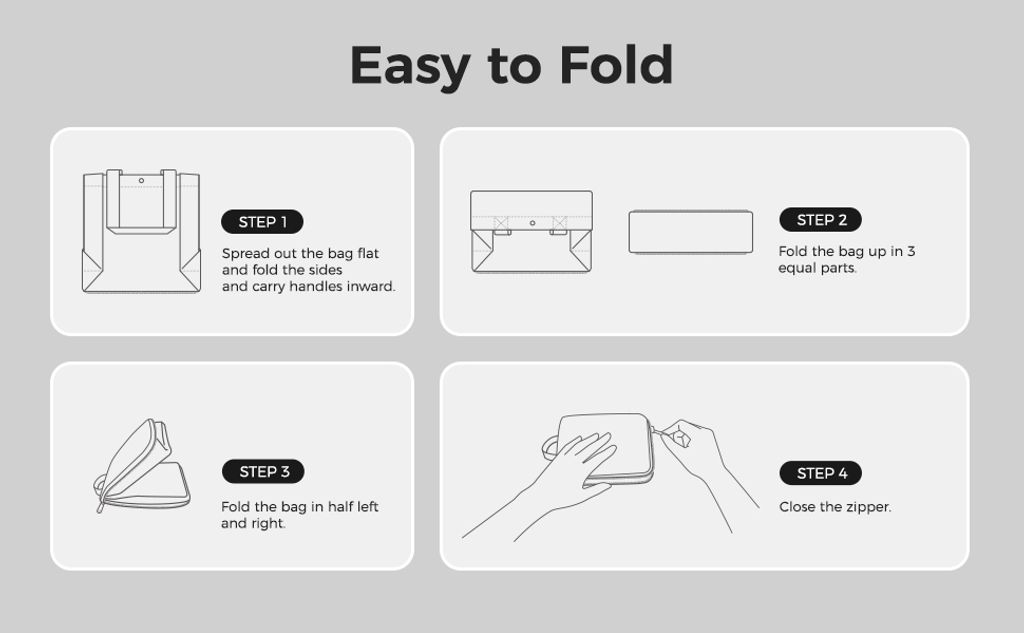 Easy to Fold

STEP 1

Spread out the bag flat and fold the sides and carry handles inward.

STEP 2

Fold the bag up in 3 equal parts.

STEP 3

Fold the bag in half left and right.

STEP 4

Close the zipper.