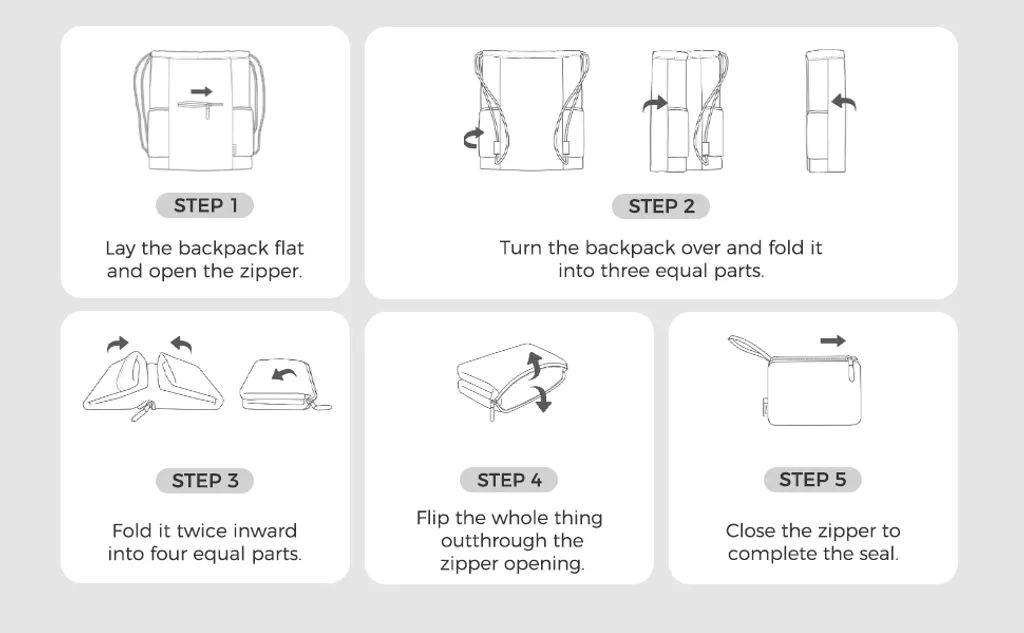 STEP 1

Lay the backpack flat and open the zipper.

STEP 2

Turn the backpack over and fold it into three equal parts.

STEP 3

Fold it twice inward into four equal parts.

STEP 4

Flip the whole thing outthrough the zipper opening.

STEP 5

Close the zipper to complete the seal.