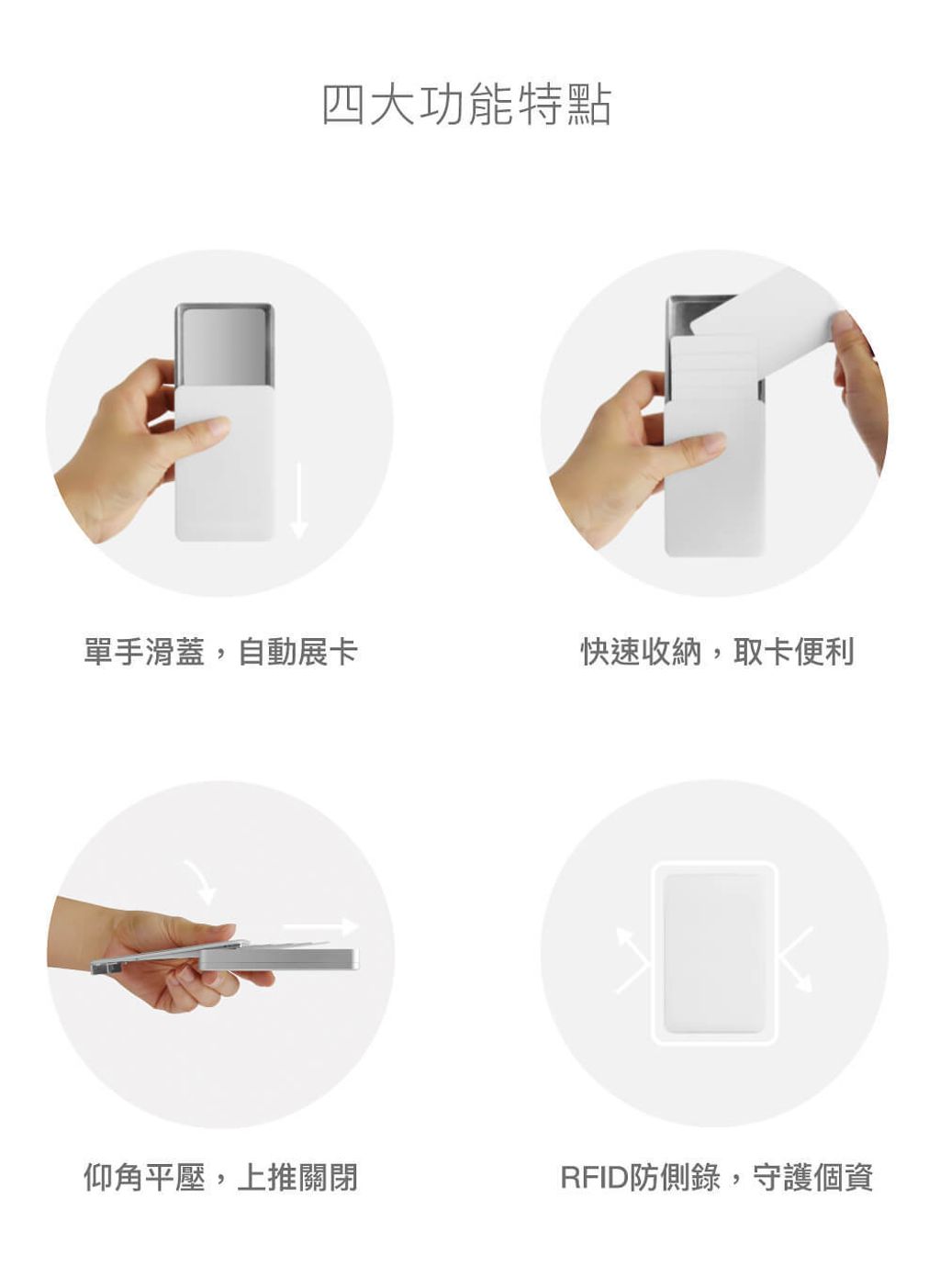 四大功能特點

單手滑蓋，自動展卡

快速收納，取卡便利

仰角平壓，上推關閉

RFID防側錄，守護個資