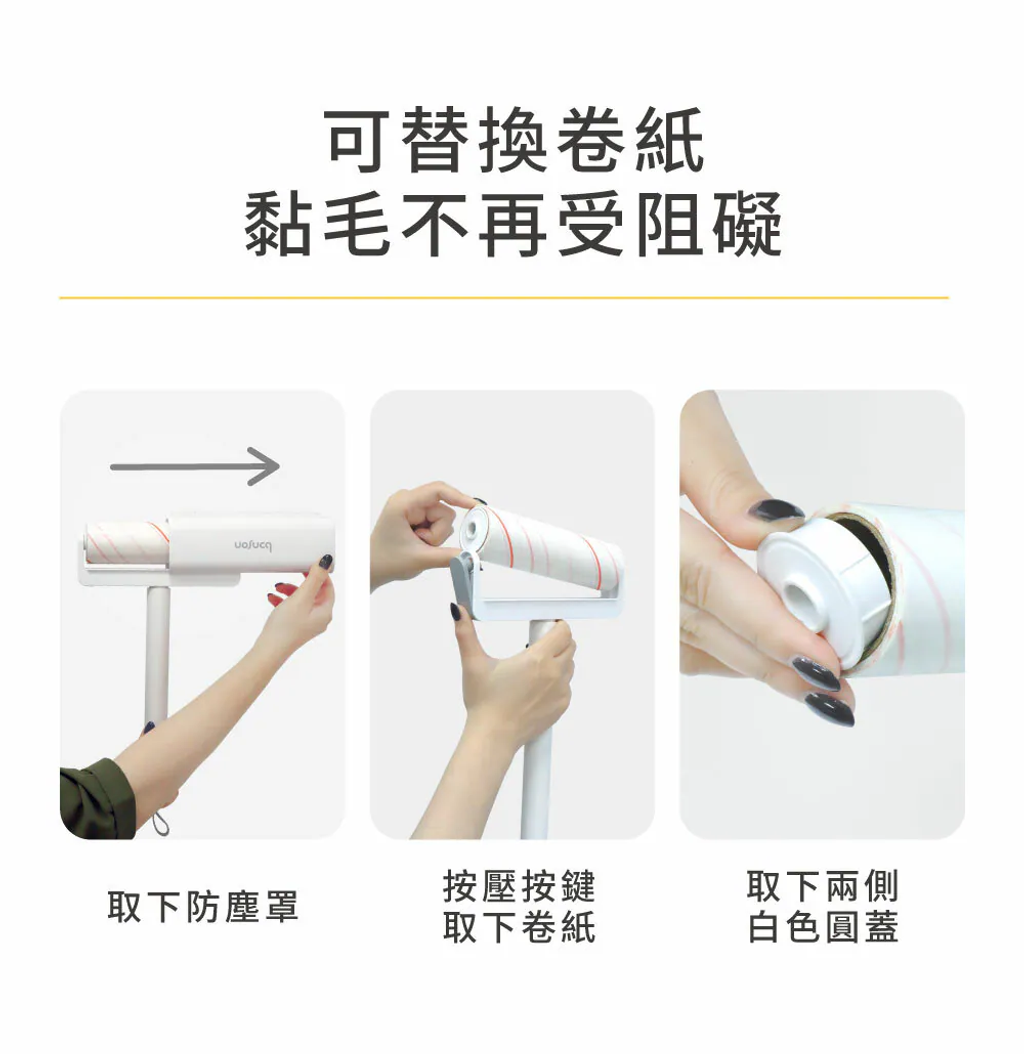 可替換卷紙
黏毛不再受阻礙

uosucq

取下防塵罩

按壓按鍵
取下卷紙

取下兩側
白色圓蓋