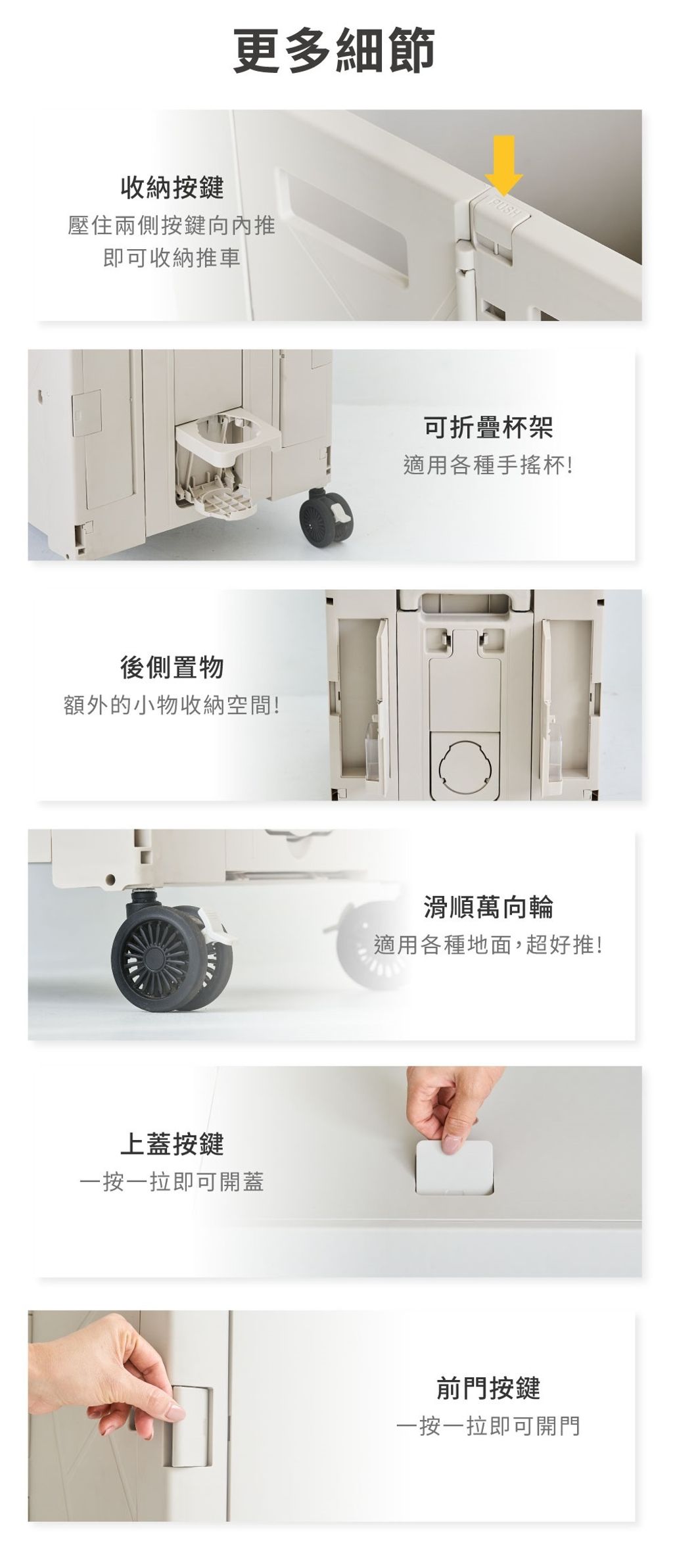 更多細節

收納按鍵
壓住兩側按鍵向內推
即可收納推車

PUSH

可折疊杯架
適用各種手搖杯!

後側置物
額外的小物收納空間!

滑順萬向輪
適用各種地面,超好推!

上蓋按鍵
一按一拉即可開蓋

前門按鍵
一按一拉即可開門