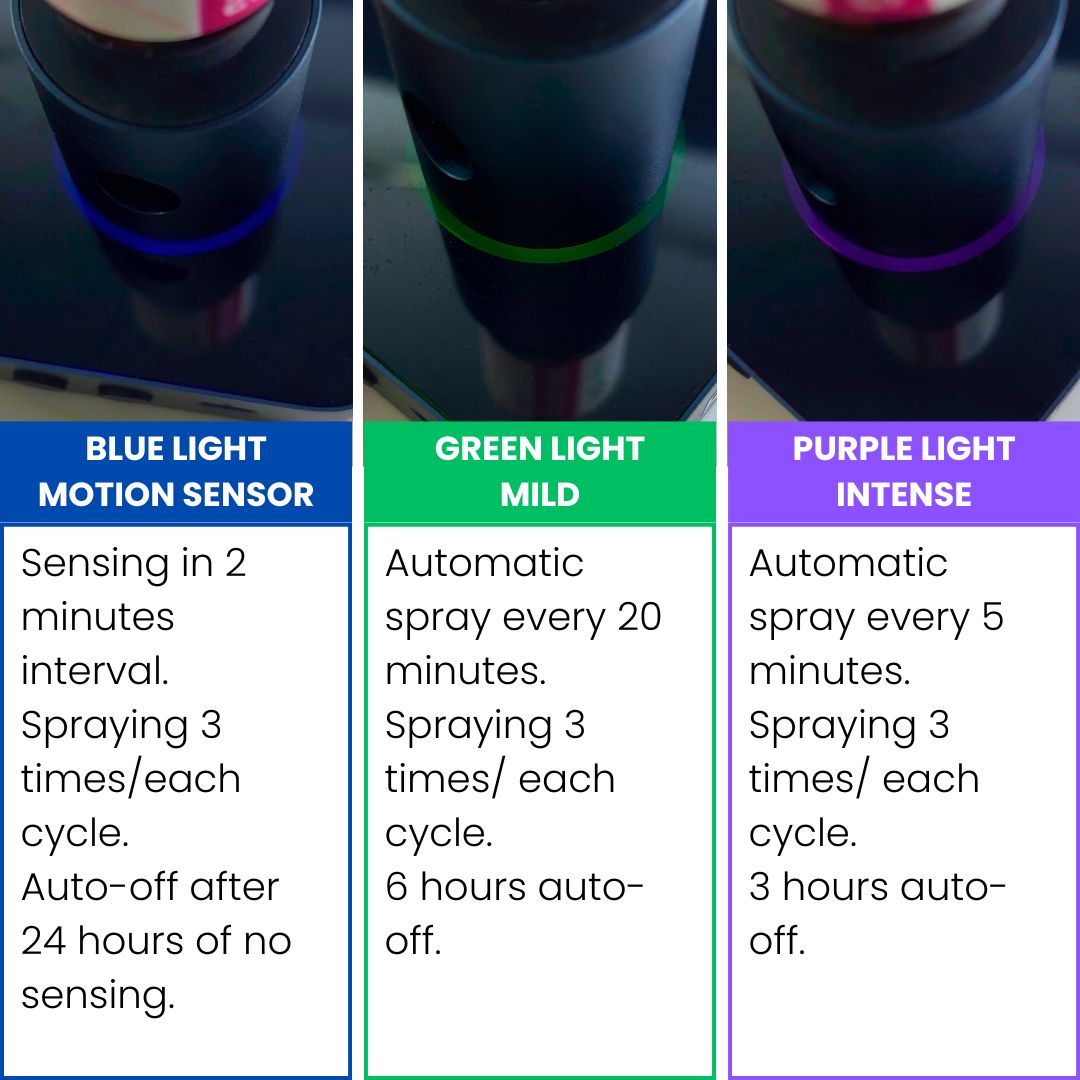 BLUE LIGHT
MOTION SENSOR

Sensing in 2 minutes interval.
Spraying 3 times/each cycle.
Auto-off after 24 hours of no sensing.

GREEN LIGHT
MILD

Automatic spray every 20 minutes.
Spraying 3 times/ each cycle.
6 hours auto-off.

PURPLE LIGHT
INTENSE

Automatic spray every 5 minutes.
Spraying 3 times/ each cycle.
3 hours auto-off.