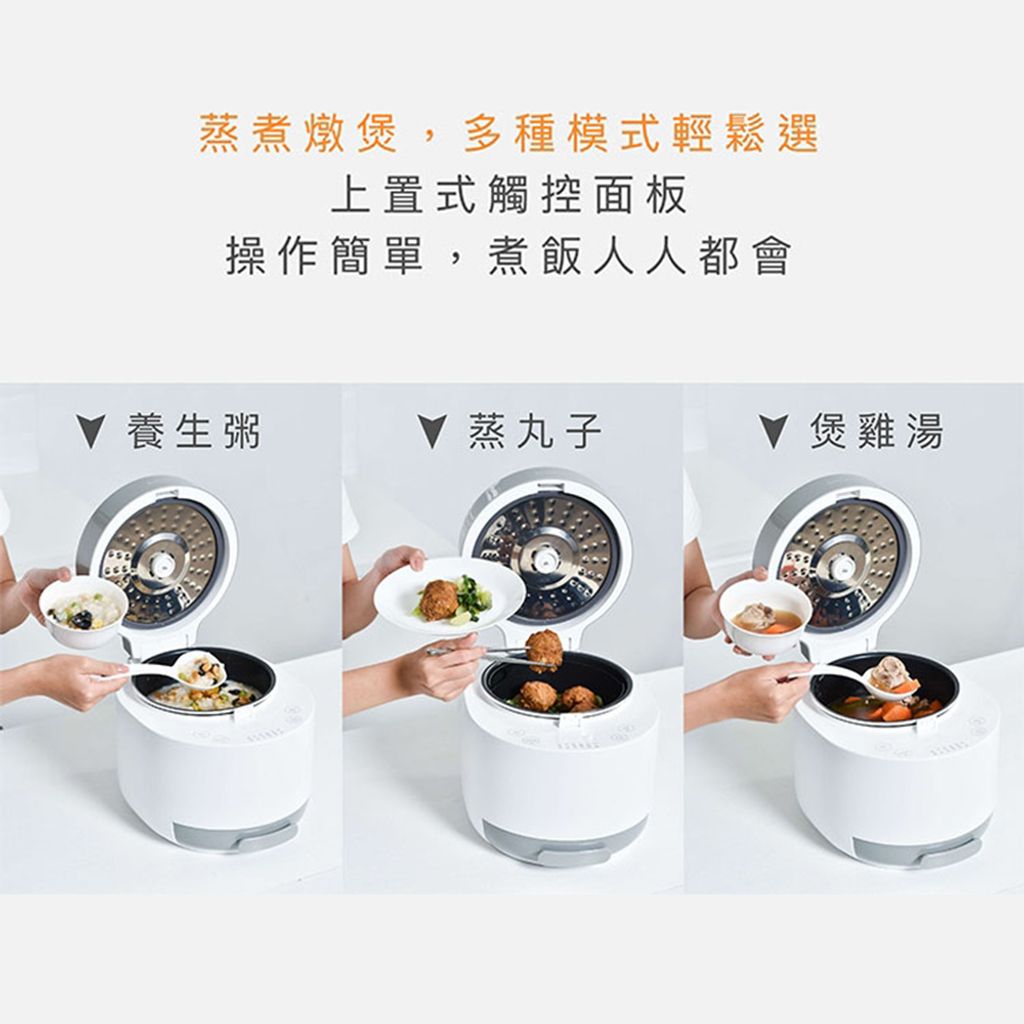 蒸煮燉煲，多種模式輕鬆選
上置式觸控面板
操作簡單，煮飯人人都會

▼ 養生粥

▼ 蒸丸子

▼ 煲雞湯