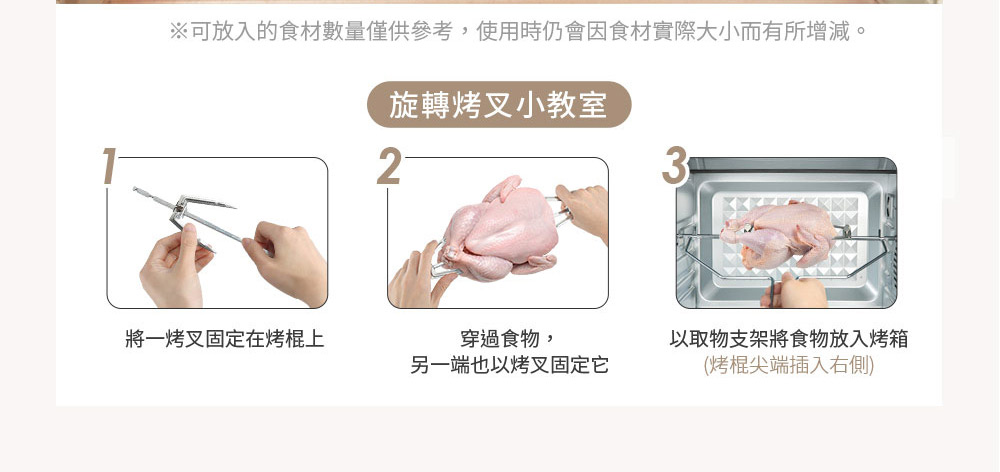 ※可放入的食材數量僅供參考，使用時仍會因食材實際大小而有所增減。

旋轉烤叉小教室

1

將一烤叉固定在烤棍上

2

穿過食物，
另一端也以烤叉固定它

3

以取物支架將食物放入烤箱
(烤棍尖端插入右側)