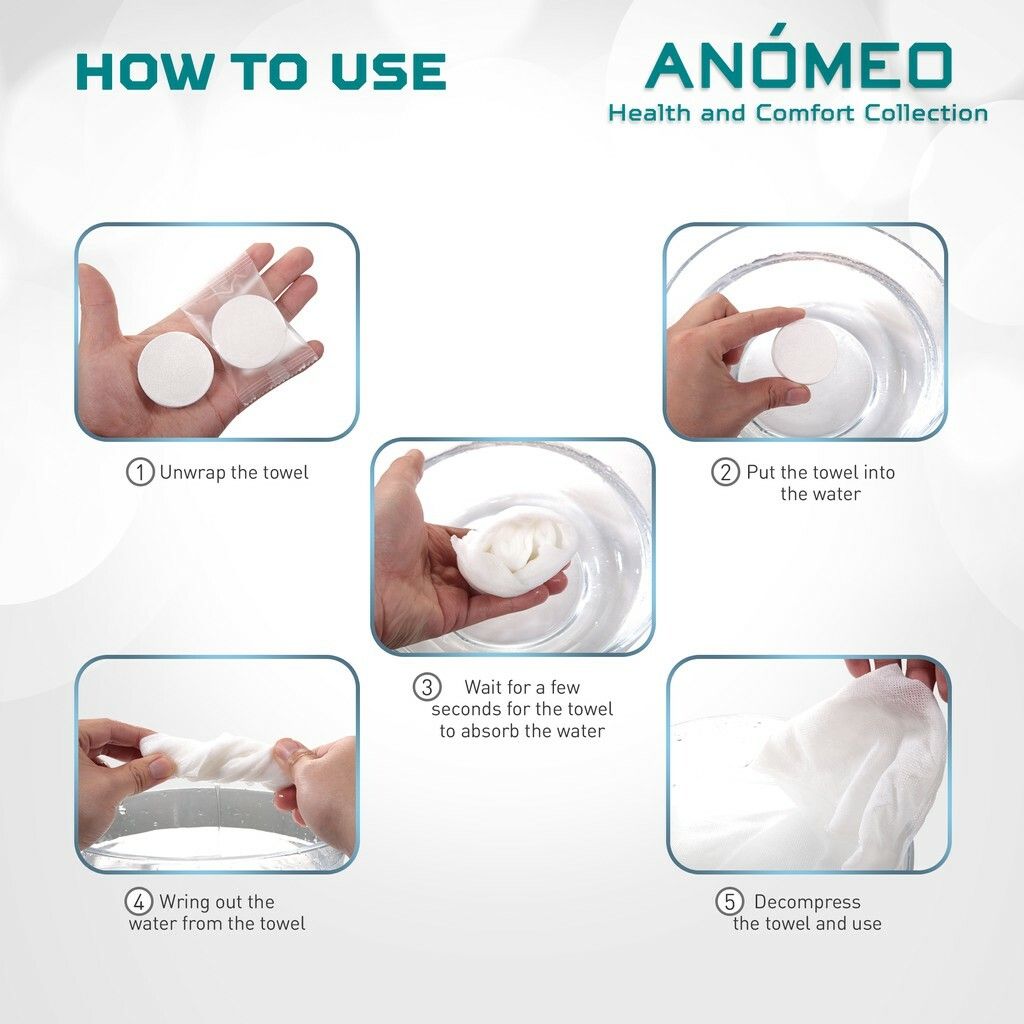 HOW TO USE

ANÓMEO
Health and Comfort Collection

1 Unwrap the towel

2 Put the towel into the water

3 Wait for a few seconds for the towel to absorb the water

4 Wring out the water from the towel

5 Decompress the towel and use