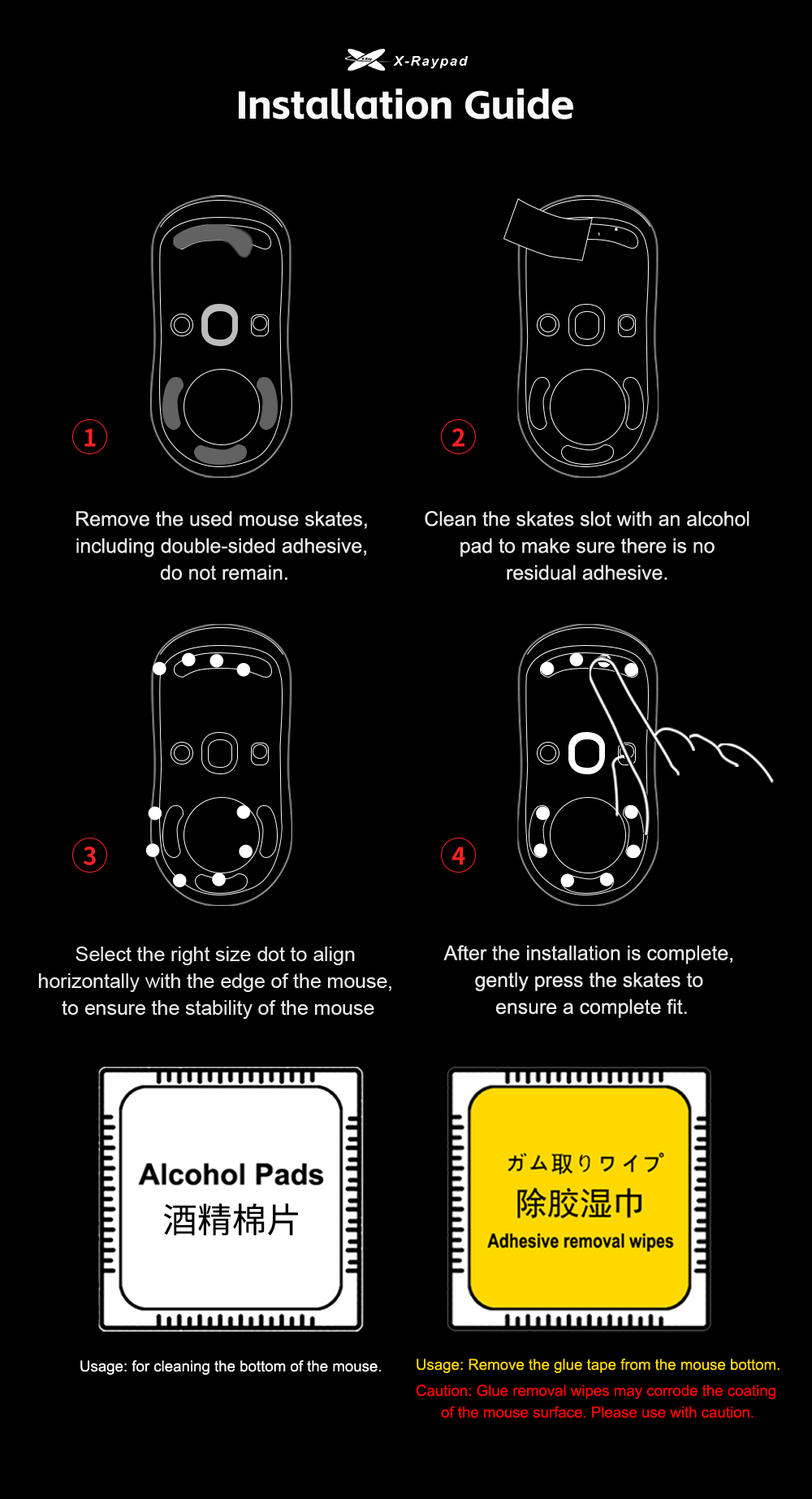 X-Raypad

Installation Guide

1

Remove the used mouse skates, including double-sided adhesive, do not remain.

2

Clean the skates slot with an alcohol pad to make sure there is no residual adhesive.

3

Select the right size dot to align horizontally with the edge of the mouse, to ensure the stability of the mouse

4

After the installation is complete, gently press the skates to ensure a complete fit.

Alcohol Pads
酒精棉片

Usage: for cleaning the bottom of the mouse.

ガム取りワイプ
除胶湿巾
Adhesive removal wipes

Usage: Remove the glue tape from the mouse bottom.
Caution: Glue removal wipes may corrode the coating of the mouse surface. Please use with caution.