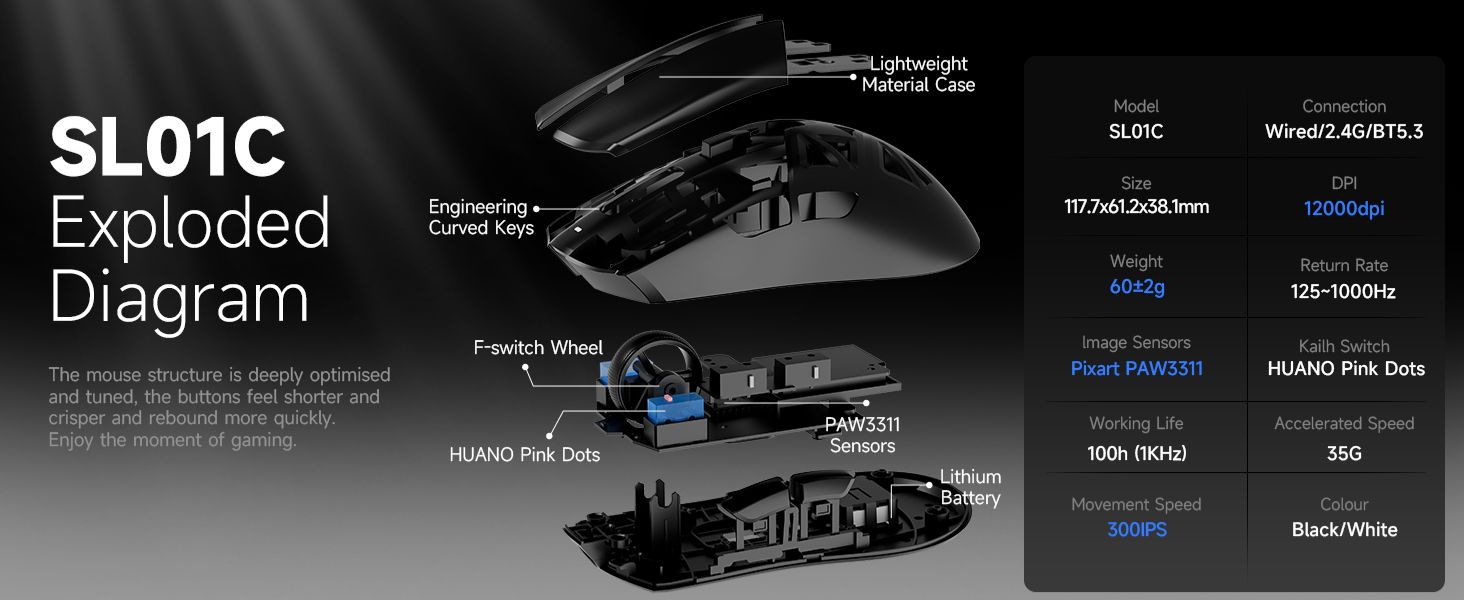 SL01C
Exploded
Diagram

The mouse structure is deeply optimised and tuned, the buttons feel shorter and crisper and rebound more quickly.
Enjoy the moment of gaming.

Lightweight Material Case

Engineering Curved Keys

F-switch Wheel

HUANO Pink Dots

PAW3311 Sensors

Lithium Battery

| Model<br>SL01C | Connection<br>Wired/2.4G/BT5.3 |
|---|---|
| Size<br>117.7x61.2x38.1mm | DPI<br>12000dpi |
| Weight<br>60±2g | Return Rate<br>125~1000Hz |
| Image Sensors<br>Pixart PAW3311 | Kailh Switch<br>HUANO Pink Dots |
| Working Life<br>100h (1KHz) | Accelerated Speed<br>35G |
| Movement Speed<br>300IPS | Colour<br>Black/White |