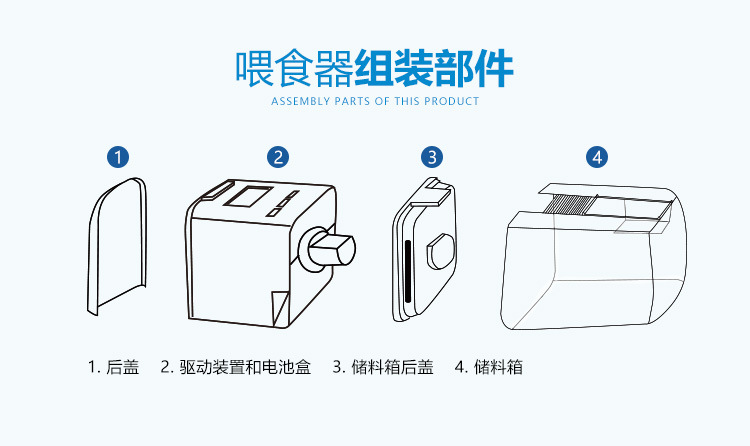 喂食器组装部件
ASSEMBLY PARTS OF THIS PRODUCT

1
2
3
4

1. 后盖 2. 驱动装置和电池盒 3. 储料箱后盖 4. 储料箱