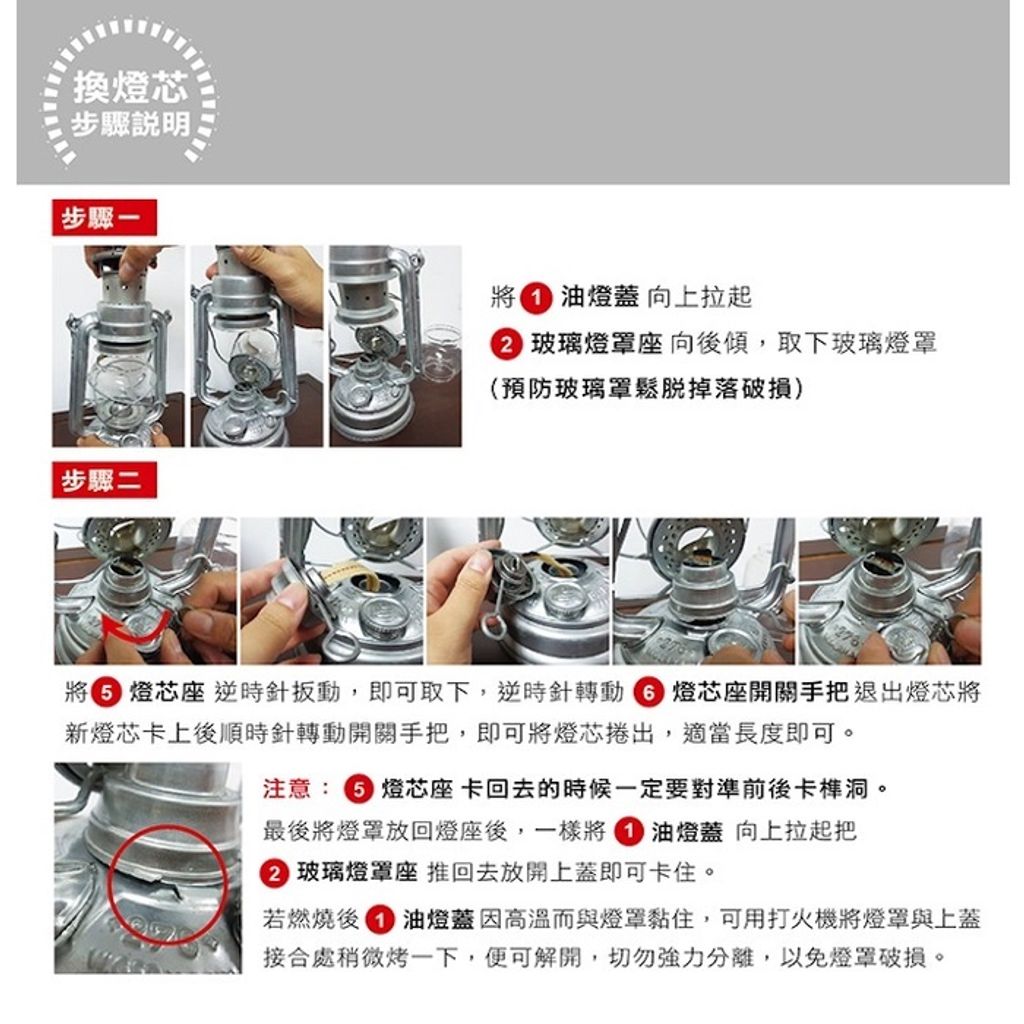 換燈芯
步驟說明

步驟一

將 1 油燈蓋 向上拉起
2 玻璃燈罩座 向後傾，取下玻璃燈罩
（預防玻璃罩鬆脫掉落破損）

步驟二

將 5 燈芯座 逆時針扳動，即可取下，逆時針轉動 6 燈芯座開關手把 退出燈芯將新燈芯卡上後順時針轉動開關手把，即可將燈芯捲出，適當長度即可。

注意： 5 燈芯座 卡回去的時候一定要對準前後卡榫洞。
最後將燈罩放回燈座後，一樣將 1 油燈蓋 向上拉起把
2 玻璃燈罩座 推回去放開上蓋即可卡住。

若燃燒後 1 油燈蓋 因高溫而與燈罩黏住，可用打火機將燈罩與上蓋接合處稍微烤一下，便可解開，切勿強力分離，以免燈罩破損。