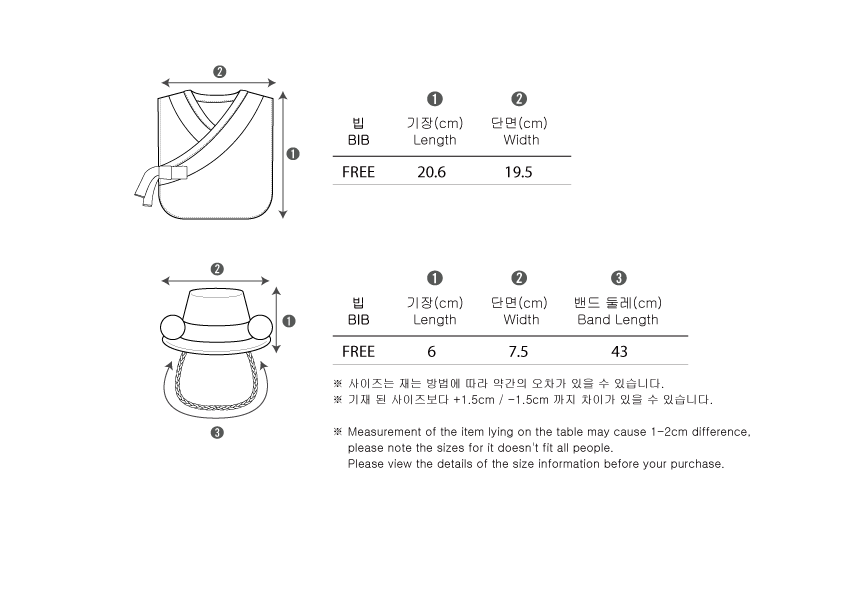 ❷

❶

| 빕 BIB | ❶ 기장(cm) Length | ❷ 단면(cm) Width |
|---|---|---|
| FREE | 20.6 | 19.5 |

❷

❶

❸

| 빕 BIB | ❶ 기장(cm) Length | ❷ 단면(cm) Width | ❸ 밴드 둘레(cm) Band Length |
|---|---|---|---|
| FREE | 6 | 7.5 | 43 |

※ 사이즈는 재는 방법에 따라 약간의 오차가 있을 수 있습니다.
※ 기재 된 사이즈보다 +1.5cm / -1.5cm 까지 차이가 있을 수 있습니다.

※ Measurement of the item lying on the table may cause 1-2cm difference, please note the sizes for it doesn't fit all people.
Please view the details of the size information before your purchase.