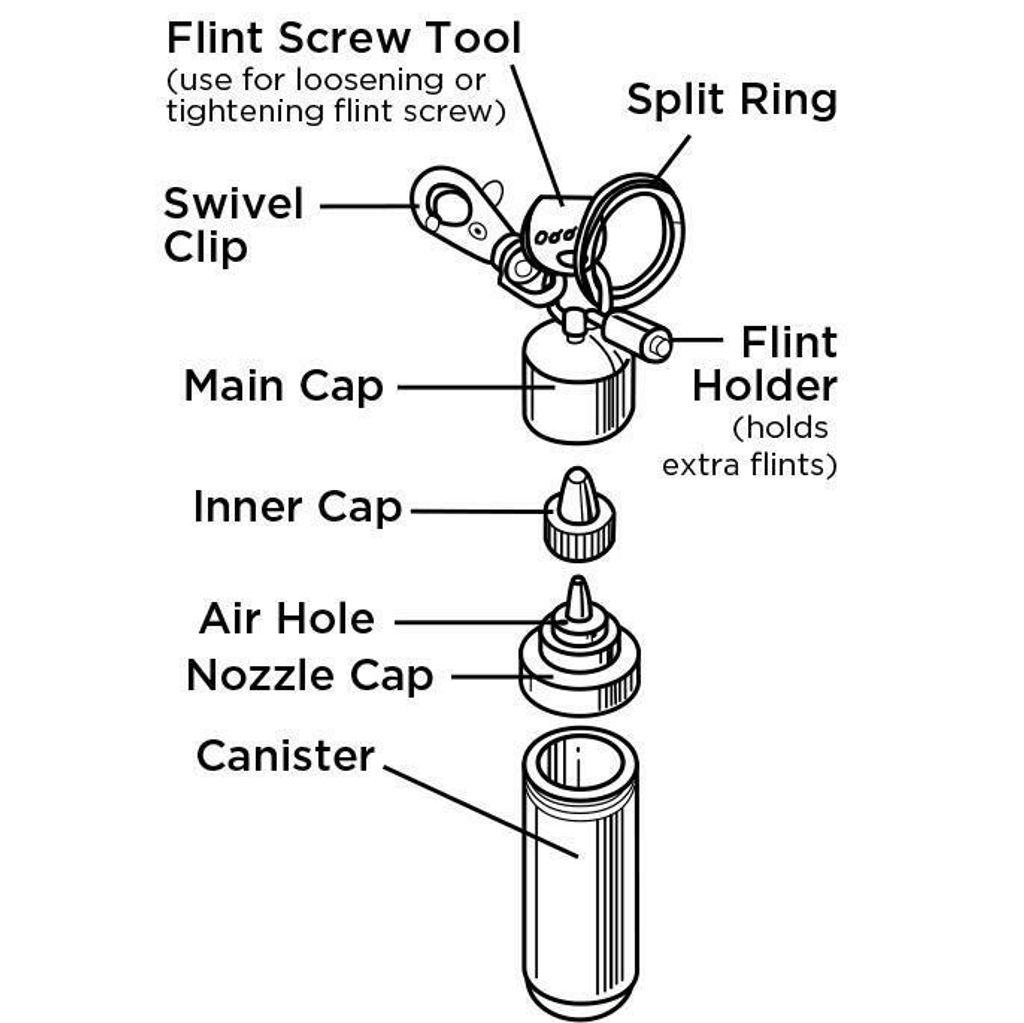 Flint Screw Tool
(use for loosening or tightening flint screw)

Split Ring

Swivel Clip

Flint Holder
(holds extra flints)

Main Cap

Inner Cap

Air Hole

Nozzle Cap

Canister