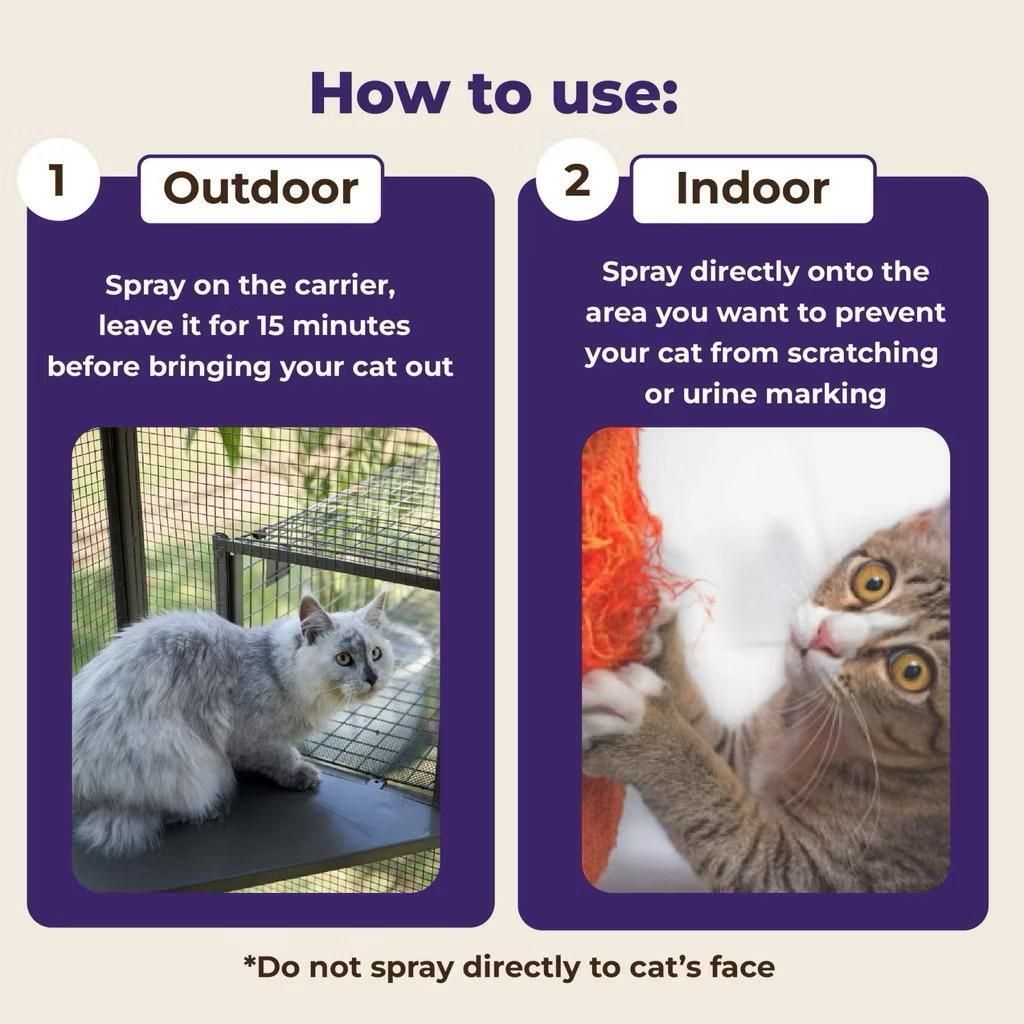 How to use:

1 Outdoor

Spray on the carrier, leave it for 15 minutes before bringing your cat out

2 Indoor

Spray directly onto the area you want to prevent your cat from scratching or urine marking

*Do not spray directly to cat's face