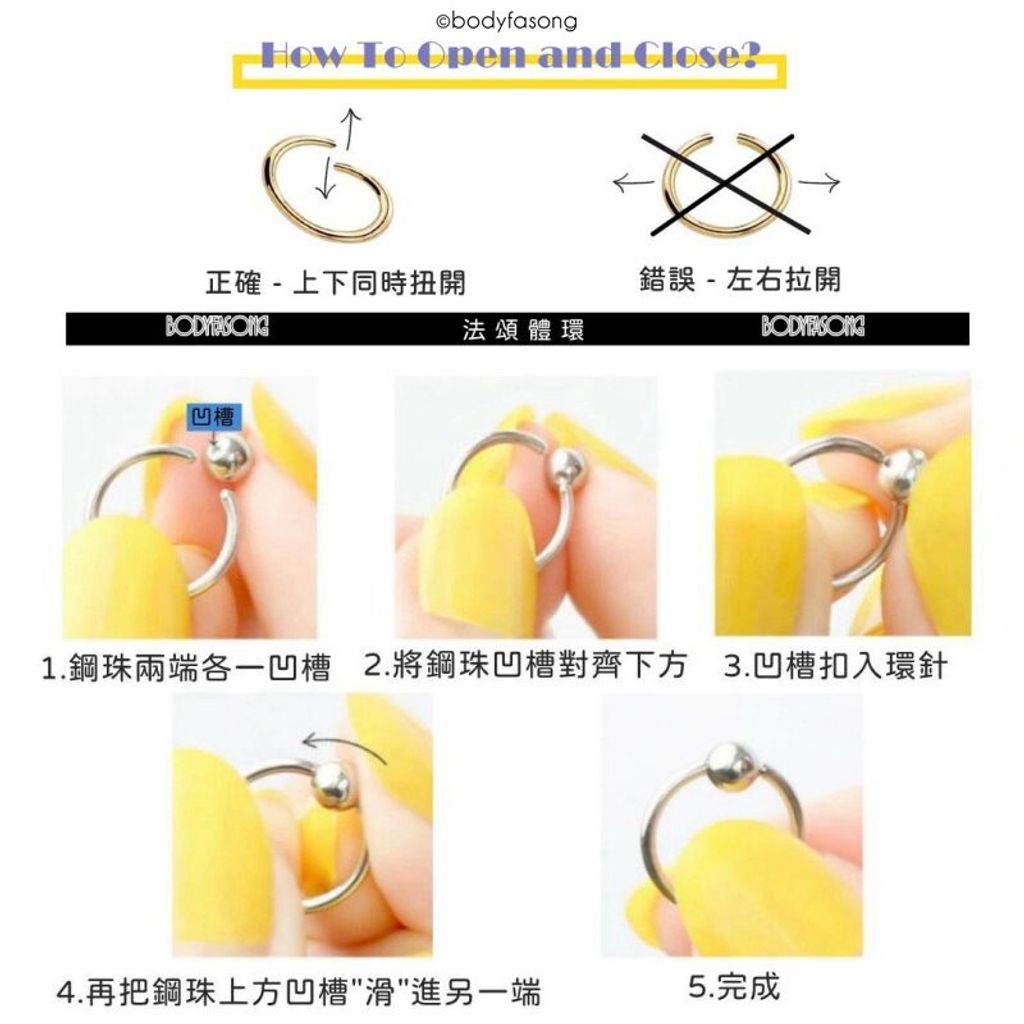 ©bodyfasong

How To Open and Close?

正確 - 上下同時扭開

錯誤 - 左右拉開

BODYFASONG 法頌體環 BODYFASONG

凹槽

1.鋼珠兩端各一凹槽

2.將鋼珠凹槽對齊下方

3.凹槽扣入環針

4.再把鋼珠上方凹槽"滑"進另一端

5.完成