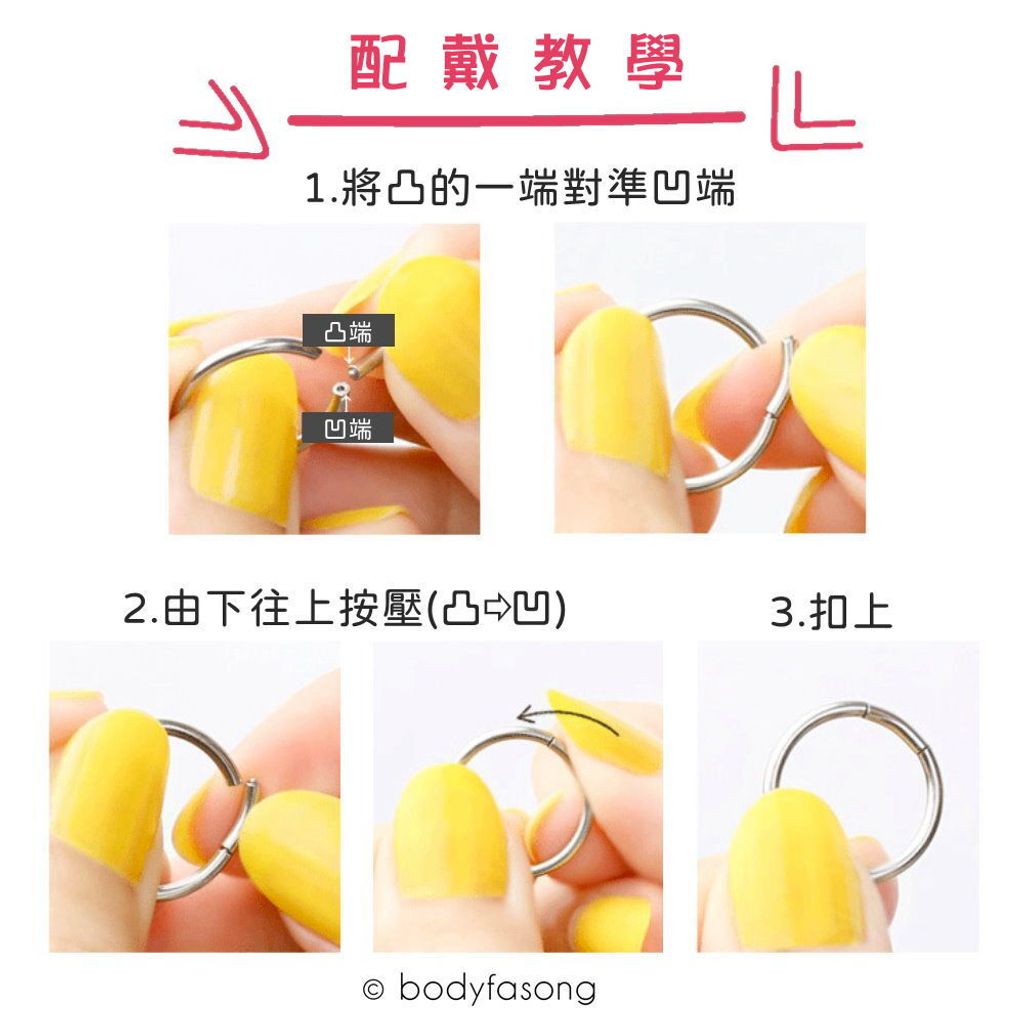 配戴教學

1.將凸的一端對準凹端

凸端

凹端

2.由下往上按壓(凸⇨凹)

3.扣上

© bodyfasong