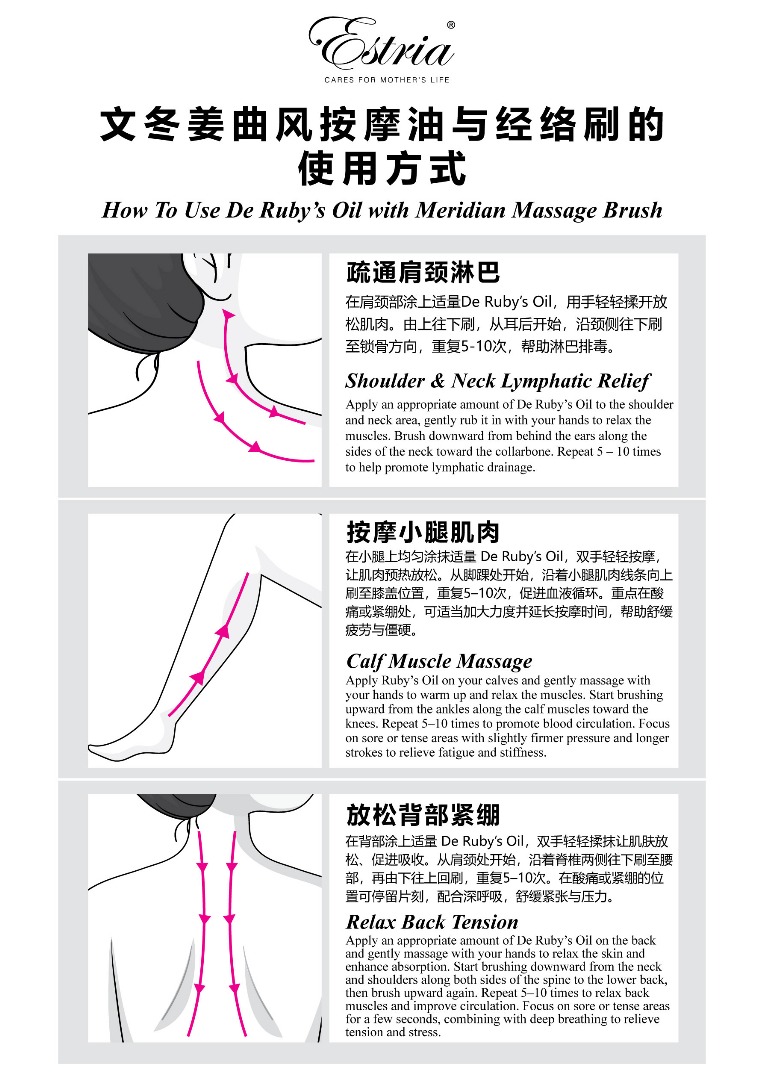 Estria®

CARES FOR MOTHER'S LIFE

文冬姜曲风按摩油与经络刷的使用方式

How To Use De Ruby's Oil with Meridian Massage Brush

疏通肩颈淋巴

在肩颈部涂上适量De Ruby's Oil，用手轻轻揉开放松肌肉。由上往下刷，从耳后开始，沿颈侧往下刷至锁骨方向，重复5-10次，帮助淋巴排毒。

Shoulder & Neck Lymphatic Relief

Apply an appropriate amount of De Ruby's Oil to the shoulder and neck area, gently rub it in with your hands to relax the muscles. Brush downward from behind the ears along the sides of the neck toward the collarbone. Repeat 5 – 10 times to help promote lymphatic drainage.

按摩小腿肌肉

在小腿上均匀涂抹适量De Ruby's Oil，双手轻轻按摩，让肌肉预热放松。从脚踝处开始，沿着小腿肌肉线条向上刷至膝盖位置，重复5–10次，促进血液循环。重点在酸痛或紧绷处，可适当加大力度并延长按摩时间，帮助舒缓疲劳与僵硬。

Calf Muscle Massage

Apply Ruby's Oil on your calves and gently massage with your hands to warm up and relax the muscles. Start brushing upward from the ankles along the calf muscles toward the knees. Repeat 5–10 times to promote blood circulation. Focus on sore or tense areas with slightly firmer pressure and longer strokes to relieve fatigue and stiffness.

放松背部紧绷

在背部涂上适量De Ruby's Oil，双手轻轻揉抹让肌肤放松、促进吸收。从肩颈处开始，沿着脊椎两侧往下刷至腰部，再由下往上回刷，重复5–10次。在酸痛或紧绷的位置可停留片刻，配合深呼吸，舒缓紧张与压力。

Relax Back Tension

Apply an appropriate amount of De Ruby's Oil on the back and gently massage with your hands to relax the skin and enhance absorption. Start brushing downward from the neck and shoulders along both sides of the spine to the lower back, then brush upward again. Repeat 5–10 times to relax back muscles and improve circulation. Focus on sore or tense areas for a few seconds, combining with deep breathing to relieve tension and stress.