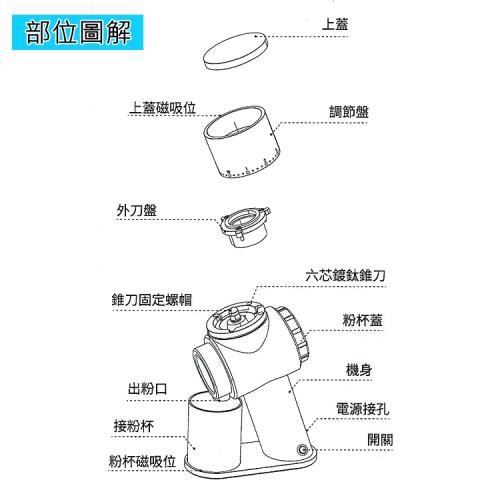 部位圖解

上蓋

上蓋磁吸位

調節盤

外刀盤

六芯鍍鈦錐刀

錐刀固定螺帽

粉杯蓋

機身

出粉口

電源接孔

接粉杯

開關

粉杯磁吸位